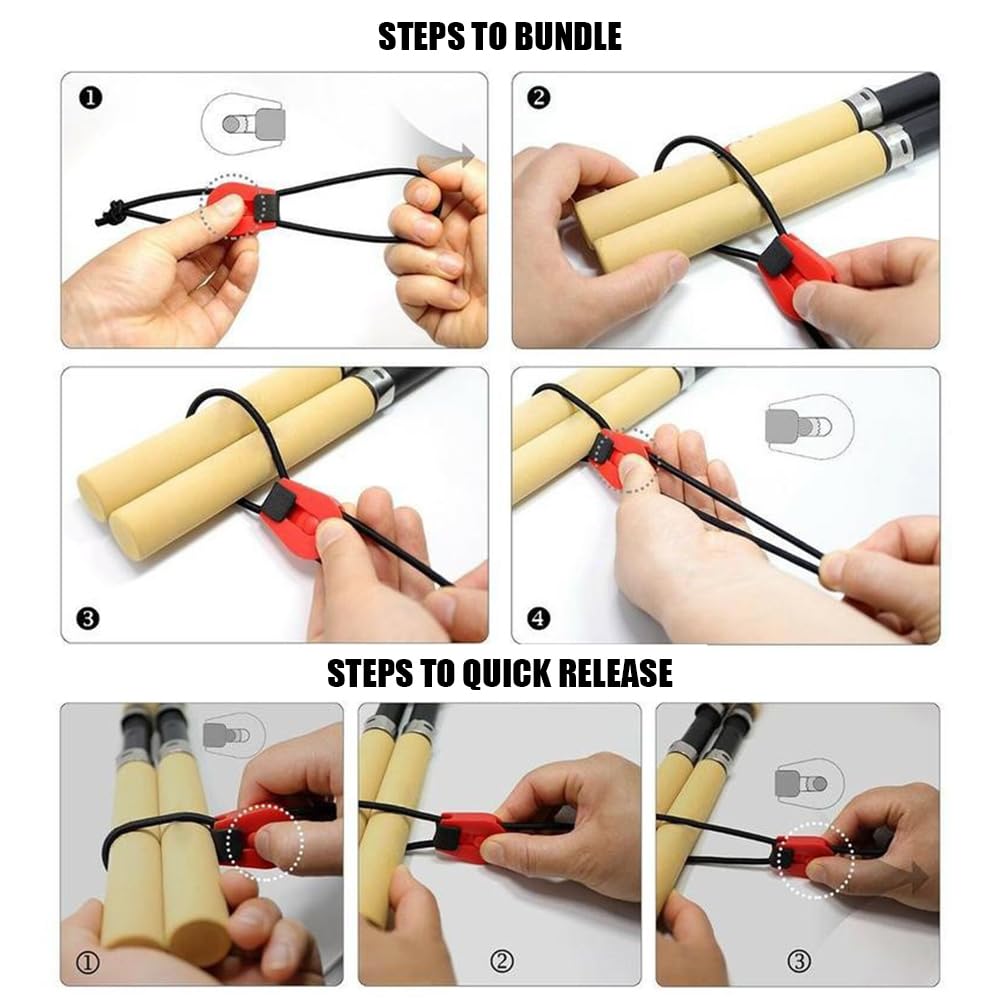 STEPS TO BUNDLE

❶

❷

❸

❹

STEPS TO QUICK RELEASE

①

②

③