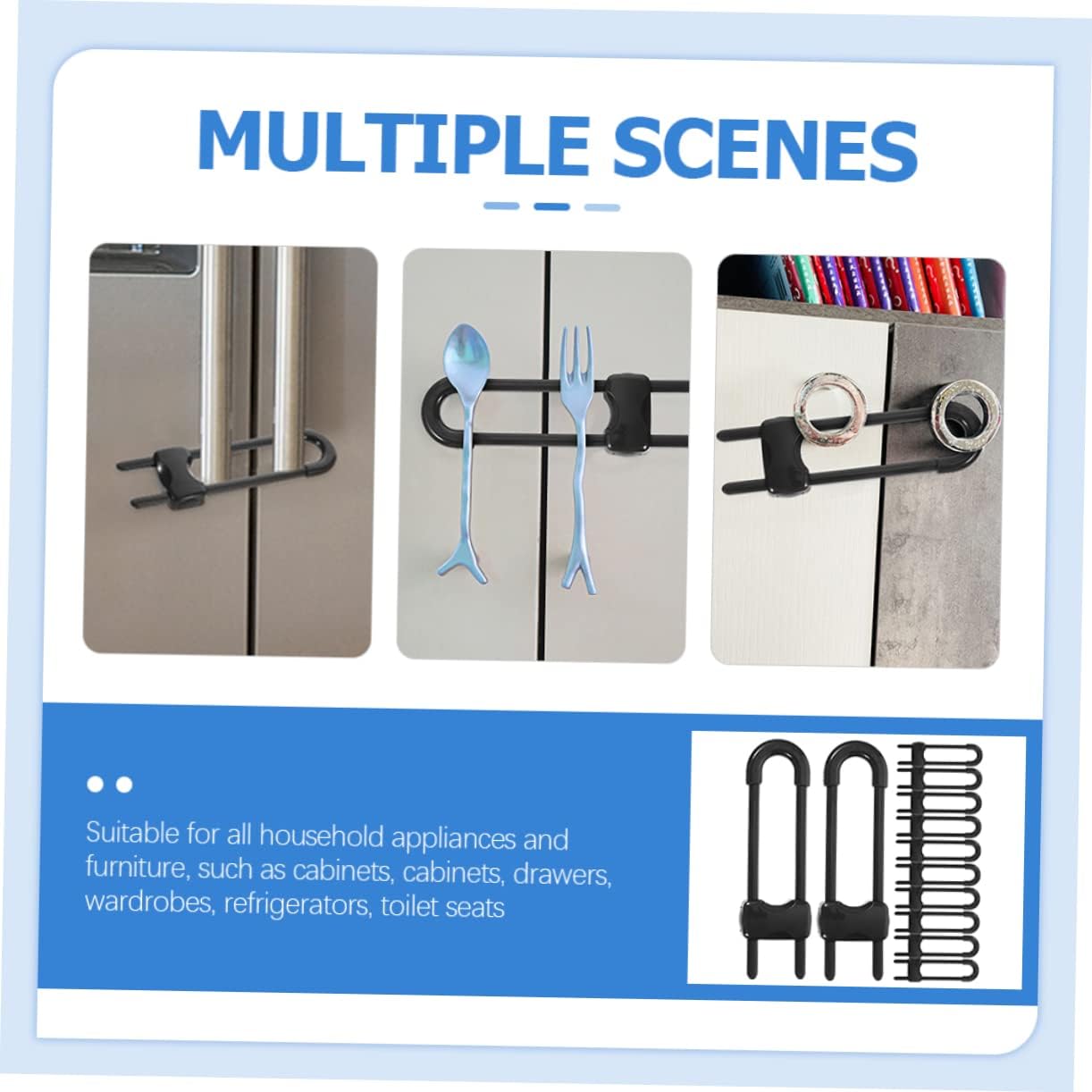 MULTIPLE SCENES

Suitable for all household appliances and furniture, such as cabinets, cabinets, drawers, wardrobes, refrigerators, toilet seats