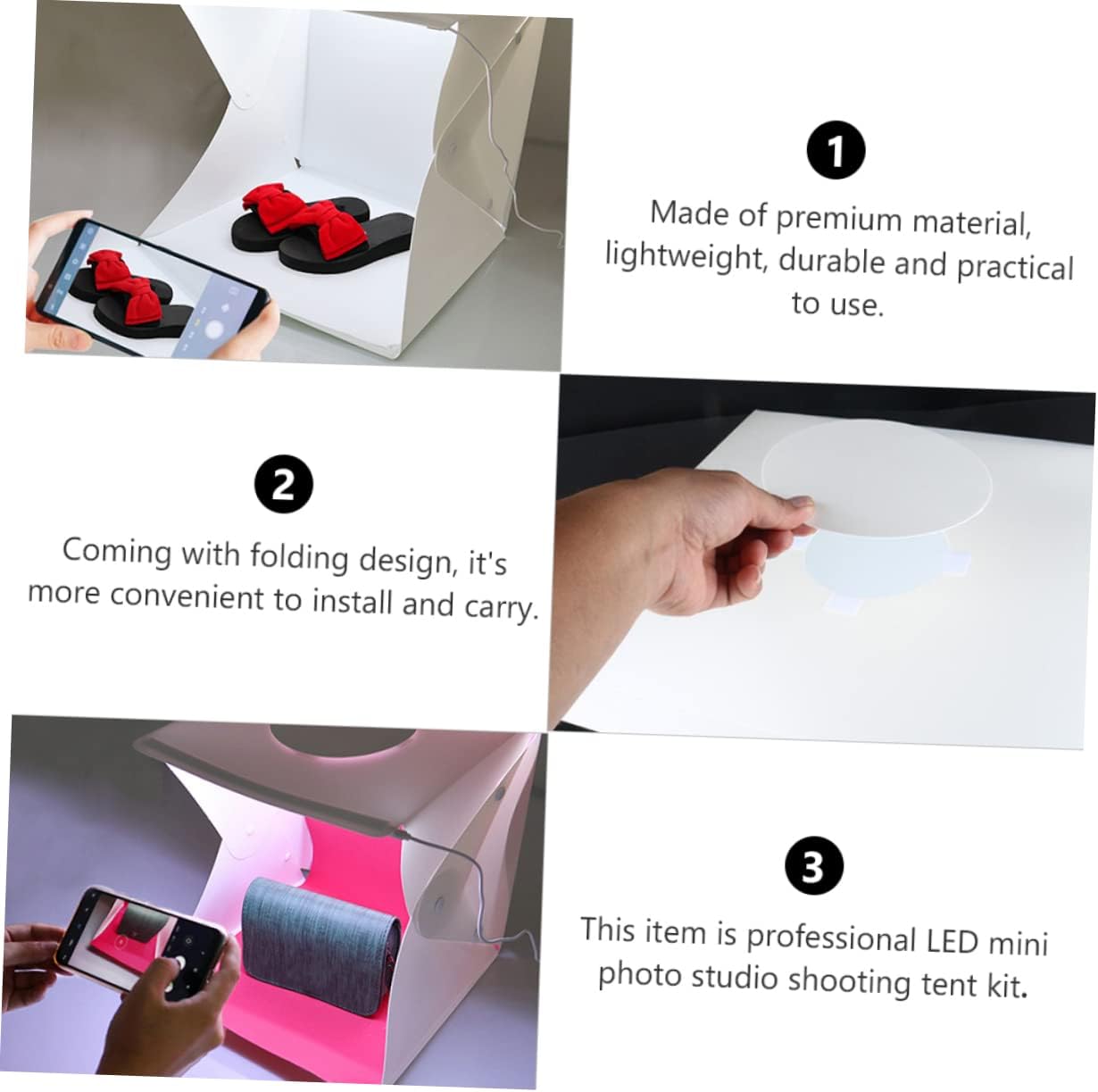 1

Made of premium material, lightweight, durable and practical to use.

2

Coming with folding design, it's more convenient to install and carry.

3

This item is professional LED mini photo studio shooting tent kit.