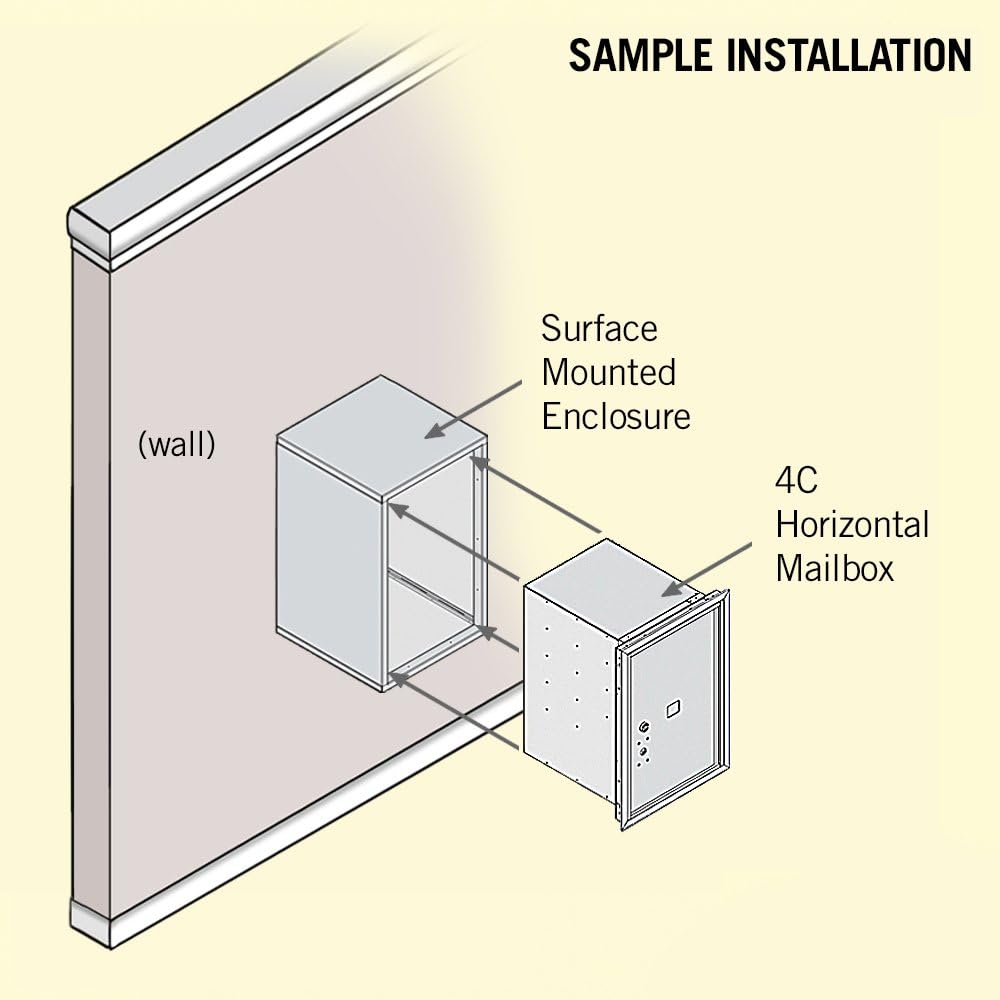 SAMPLE INSTALLATION

(wall)

Surface Mounted Enclosure

4C Horizontal Mailbox