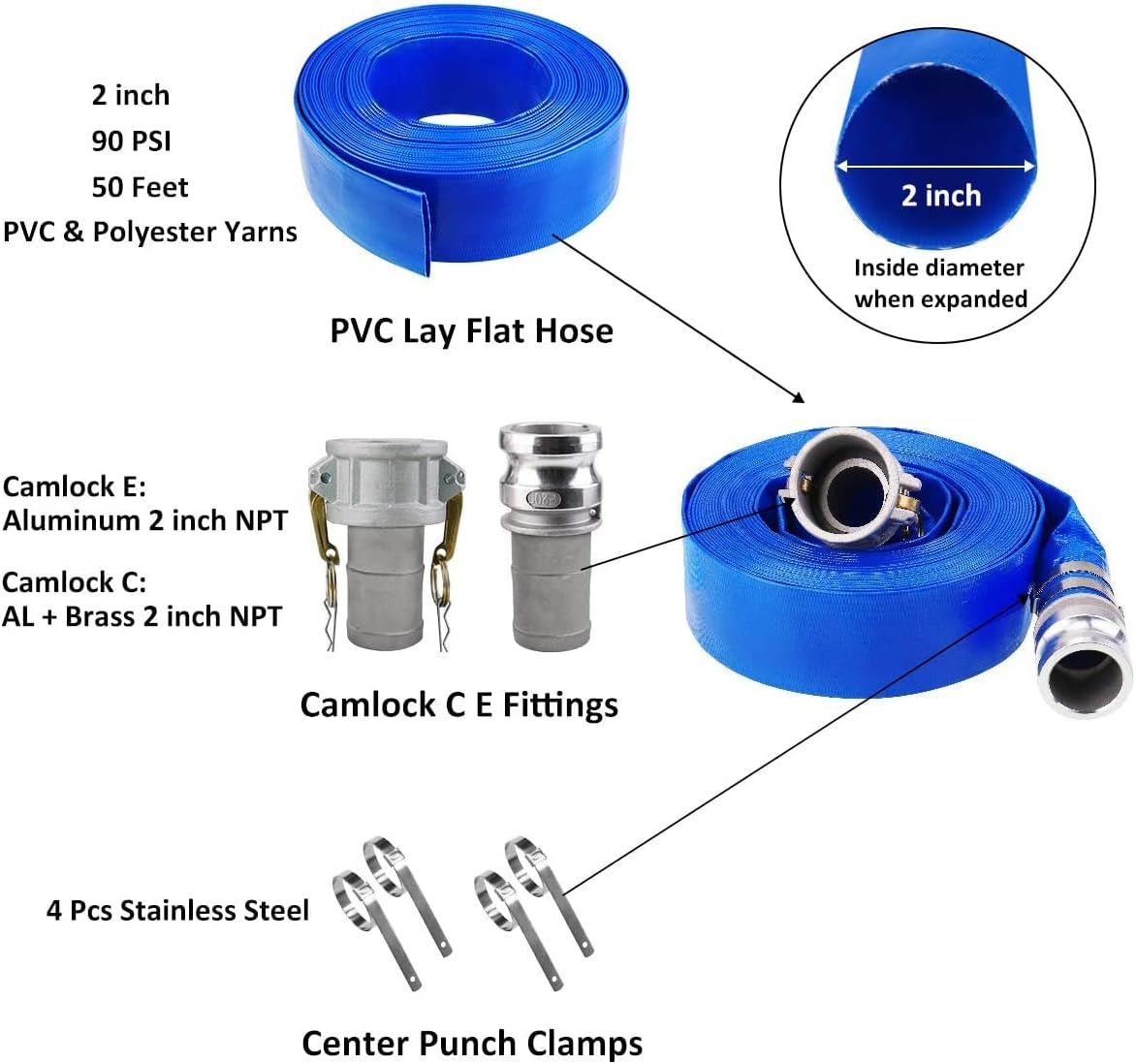 2 inch
90 PSI
50 Feet
PVC & Polyester Yarns

PVC Lay Flat Hose

2 inch

Inside diameter when expanded

Camlock E:
Aluminum 2 inch NPT

Camlock C:
AL + Brass 2 inch NPT

Camlock C E Fittings

4 Pcs Stainless Steel

Center Punch Clamps