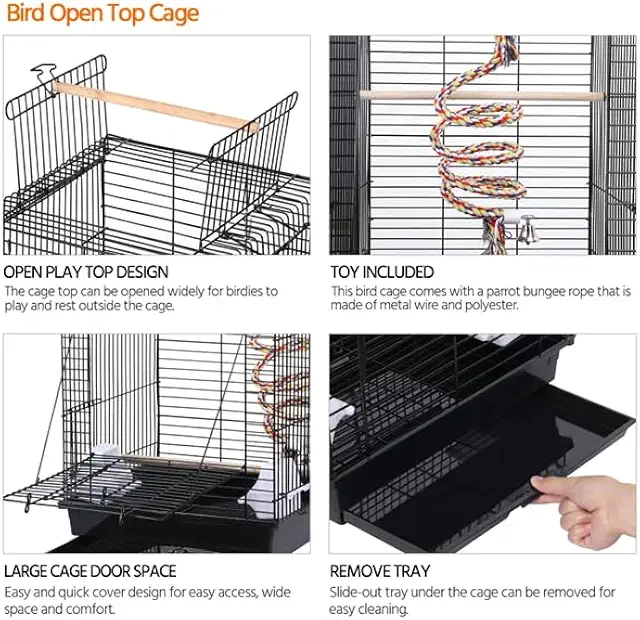 Bird Open Top Cage

OPEN PLAY TOP DESIGN
The cage top can be opened widely for birdies to play and rest outside the cage.

TOY INCLUDED
This bird cage comes with a parrot bungee rope that is made of metal wire and polyester.

LARGE CAGE DOOR SPACE
Easy and quick cover design for easy access, wide space and comfort.

REMOVE TRAY
Slide-out tray under the cage can be removed for easy cleaning.