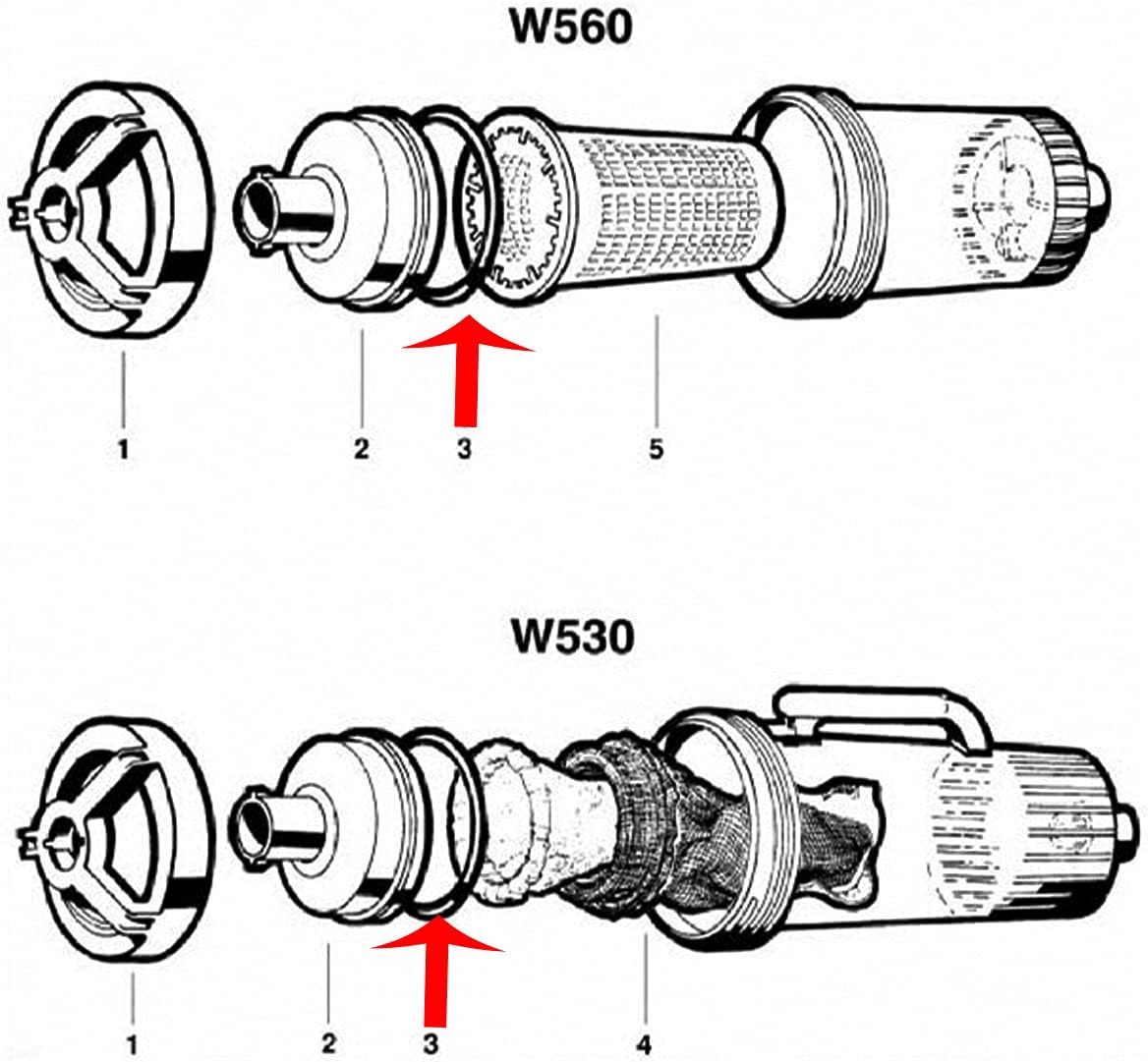 W560

1
2
3
5

W530

1
2
3
4