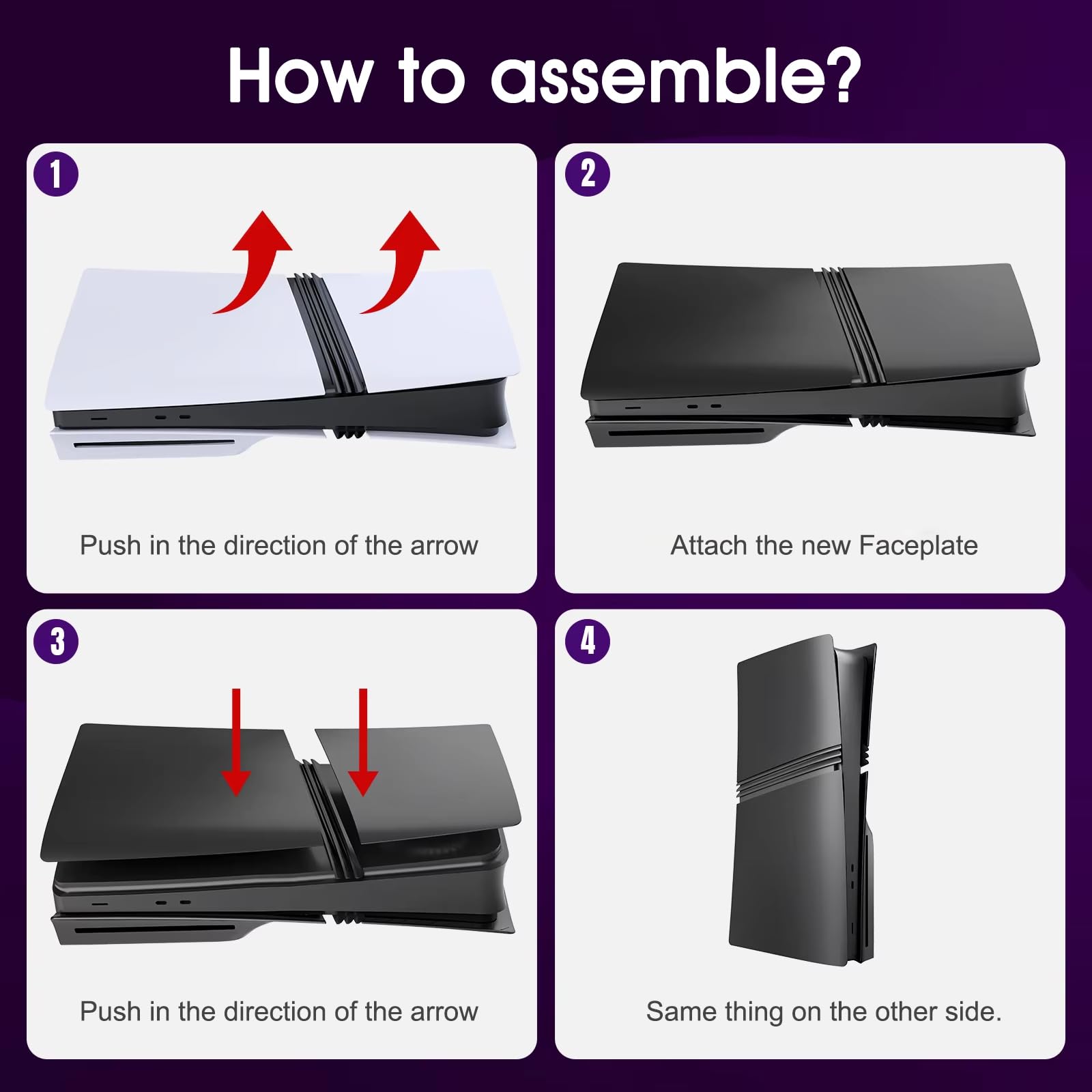 How to assemble?

1
Push in the direction of the arrow

2
Attach the new Faceplate

3
Push in the direction of the arrow

4
Same thing on the other side.