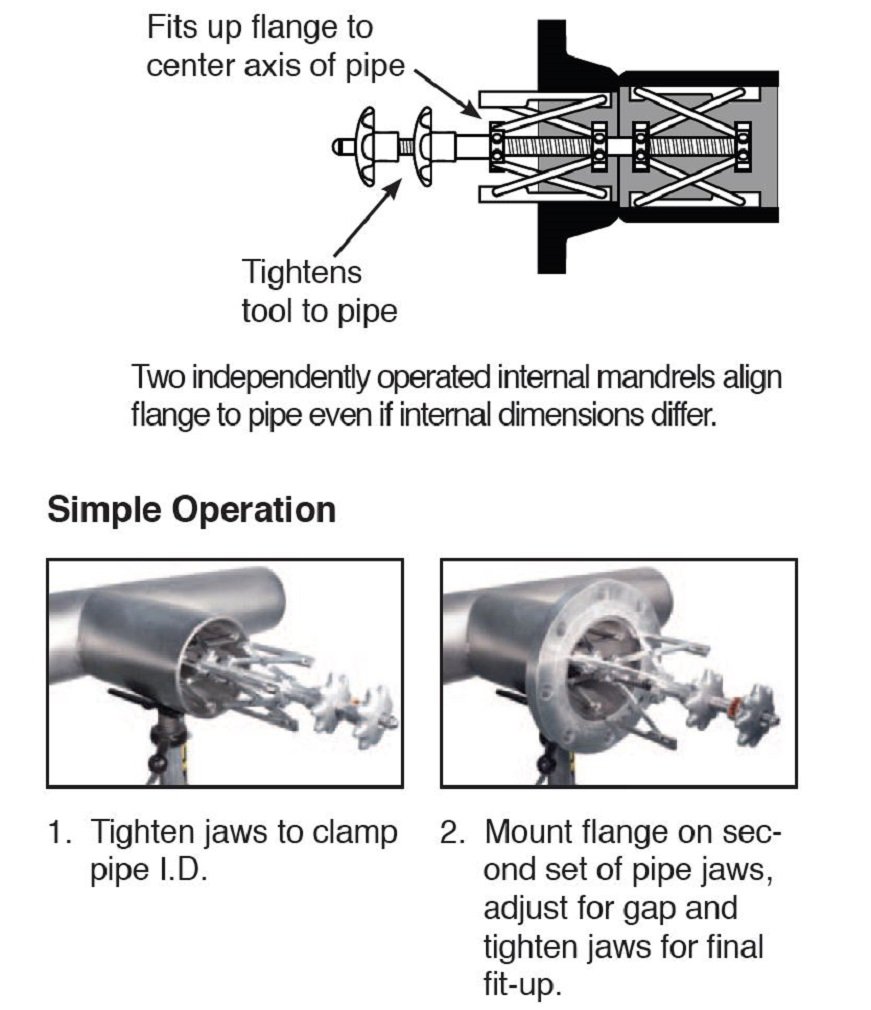 Fits up flange to center axis of pipe

Tightens tool to pipe

Two independently operated internal mandrels align flange to pipe even if internal dimensions differ.

Simple Operation

1. Tighten jaws to clamp pipe I.D.

2. Mount flange on second set of pipe jaws, adjust for gap and tighten jaws for final fit-up.