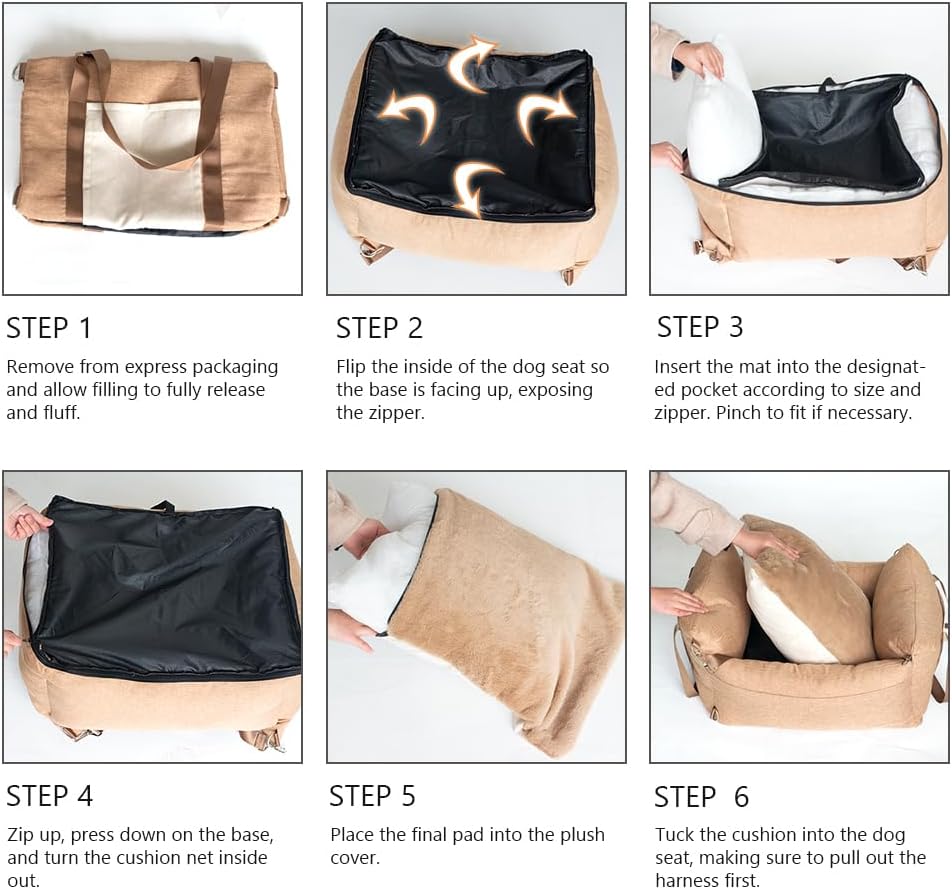 STEP 1

Remove from express packaging and allow filling to fully release and fluff.

STEP 2

Flip the inside of the dog seat so the base is facing up, exposing the zipper.

STEP 3

Insert the mat into the designated pocket according to size and zipper. Pinch to fit if necessary.

STEP 4

Zip up, press down on the base, and turn the cushion net inside out.

STEP 5

Place the final pad into the plush cover.

STEP 6

Tuck the cushion into the dog seat, making sure to pull out the harness first.