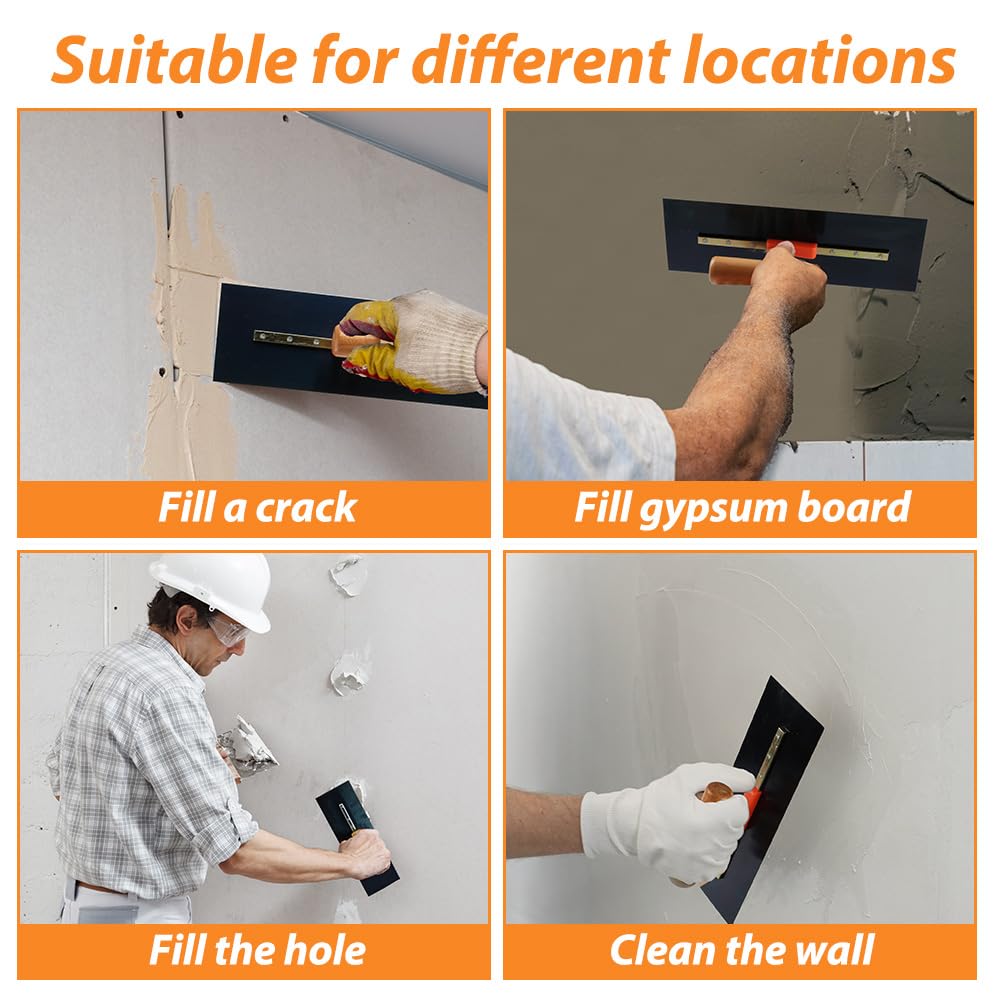 Suitable for different locations

Fill a crack

Fill gypsum board

Fill the hole

Clean the wall