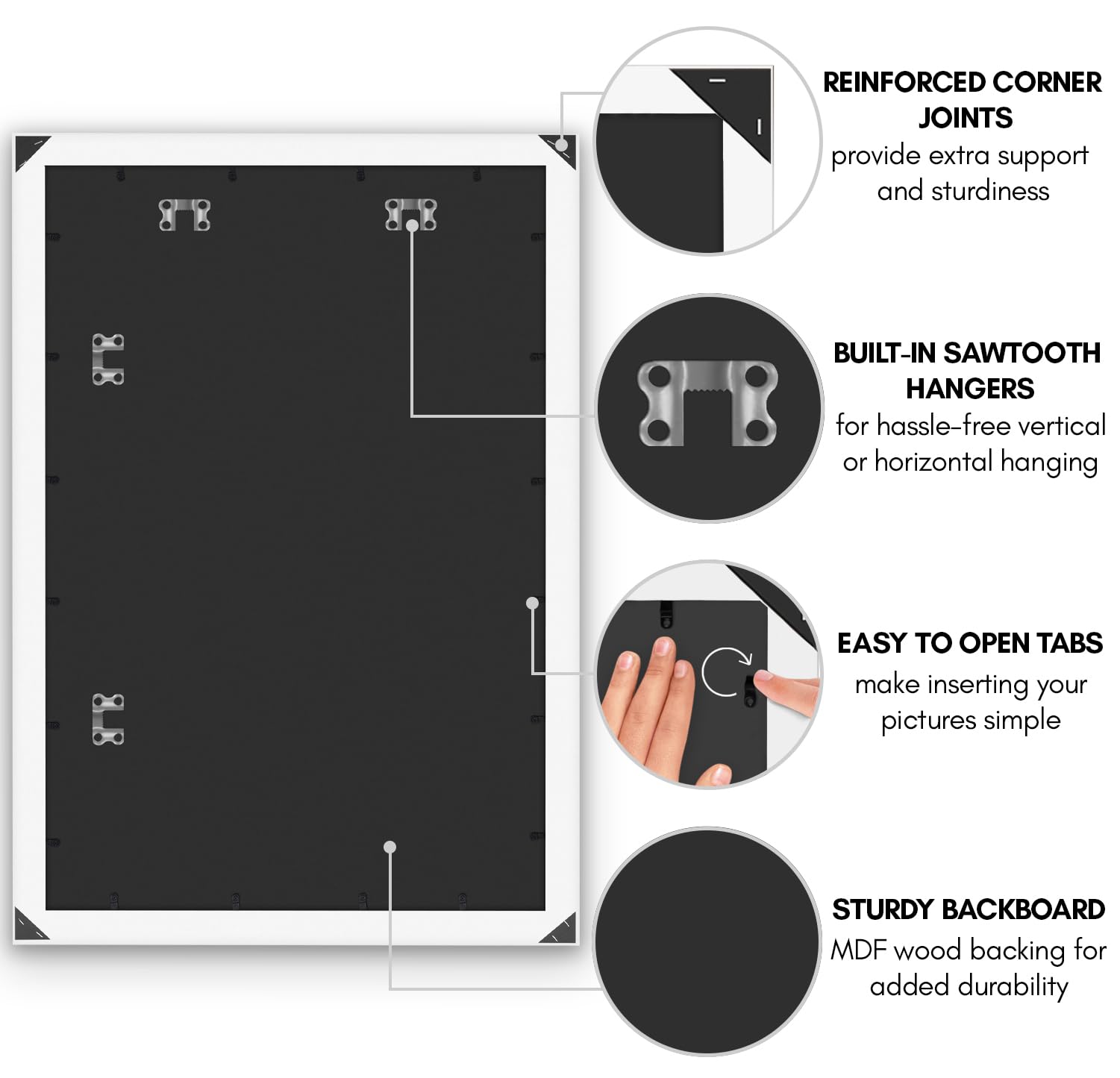 REINFORCED CORNER JOINTS
provide extra support and sturdiness

BUILT-IN SAWTOOTH HANGERS
for hassle-free vertical or horizontal hanging

EASY TO OPEN TABS
make inserting your pictures simple

STURDY BACKBOARD
MDF wood backing for added durability