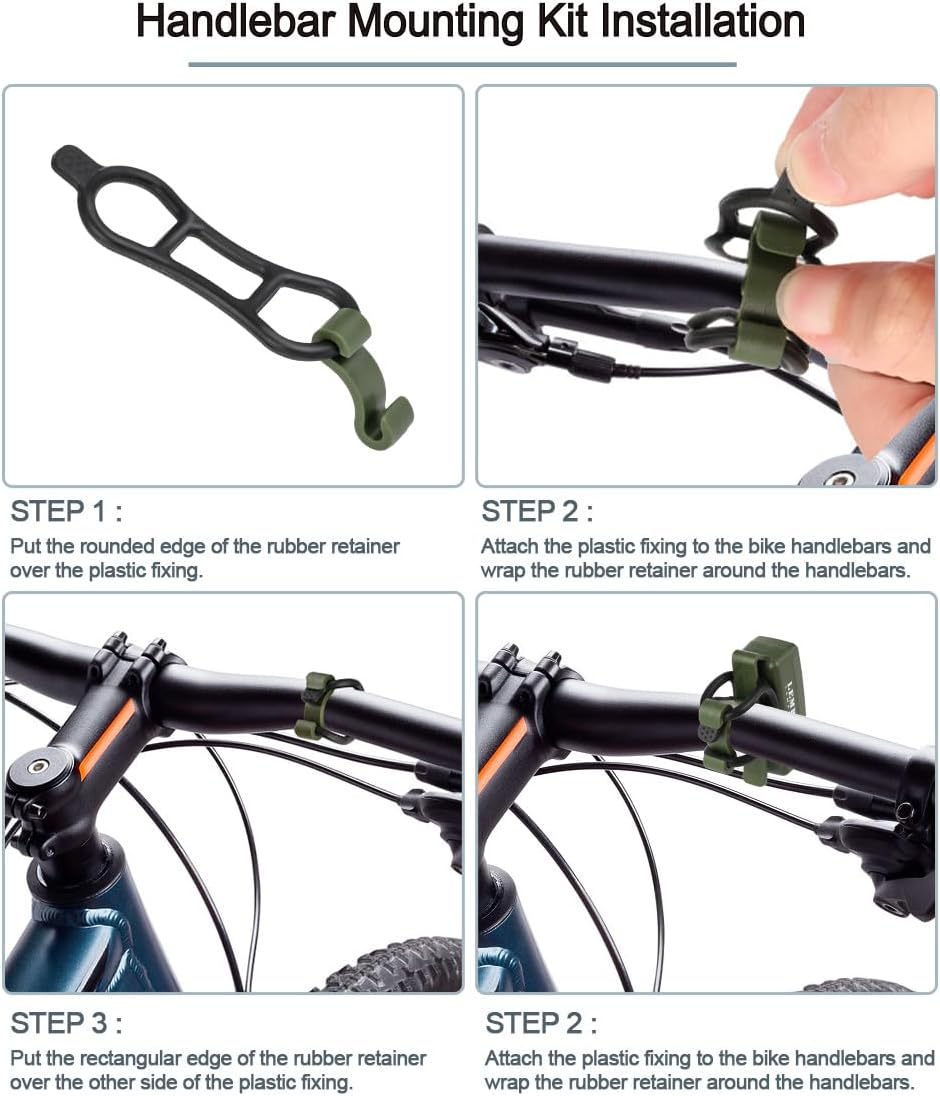 Handlebar Mounting Kit Installation

STEP 1 :
Put the rounded edge of the rubber retainer over the plastic fixing.

STEP 2 :
Attach the plastic fixing to the bike handlebars and wrap the rubber retainer around the handlebars.

STEP 3 :
Put the rectangular edge of the rubber retainer over the other side of the plastic fixing.

STEP 2 :
Attach the plastic fixing to the bike handlebars and wrap the rubber retainer around the handlebars.