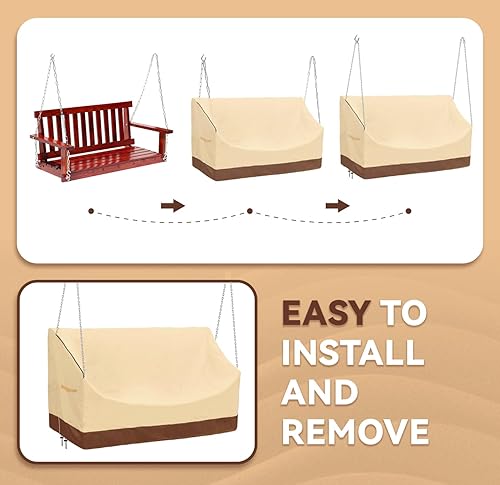 EASY TO INSTALL AND REMOVE