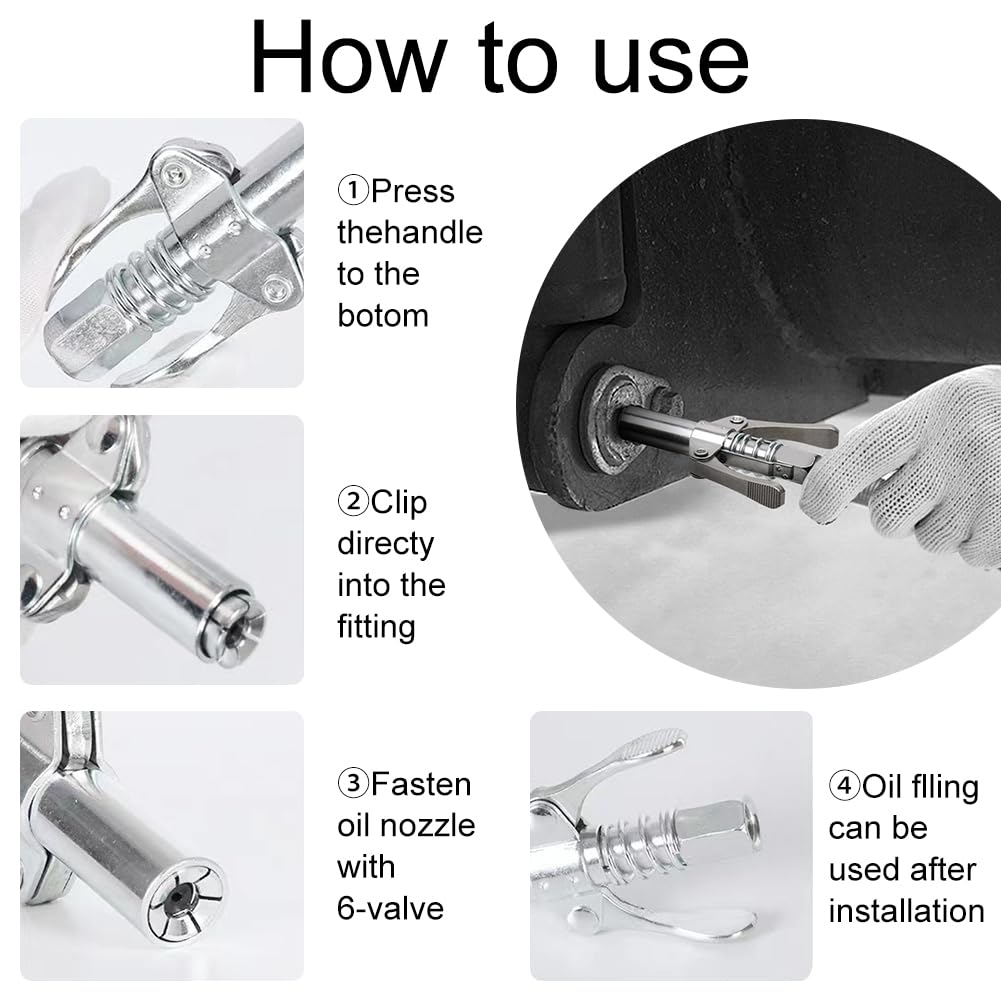 How to use

①Press thehandle to the botom

②Clip directy into the fitting

③Fasten oil nozzle with 6-valve

④Oil flling can be used after installation