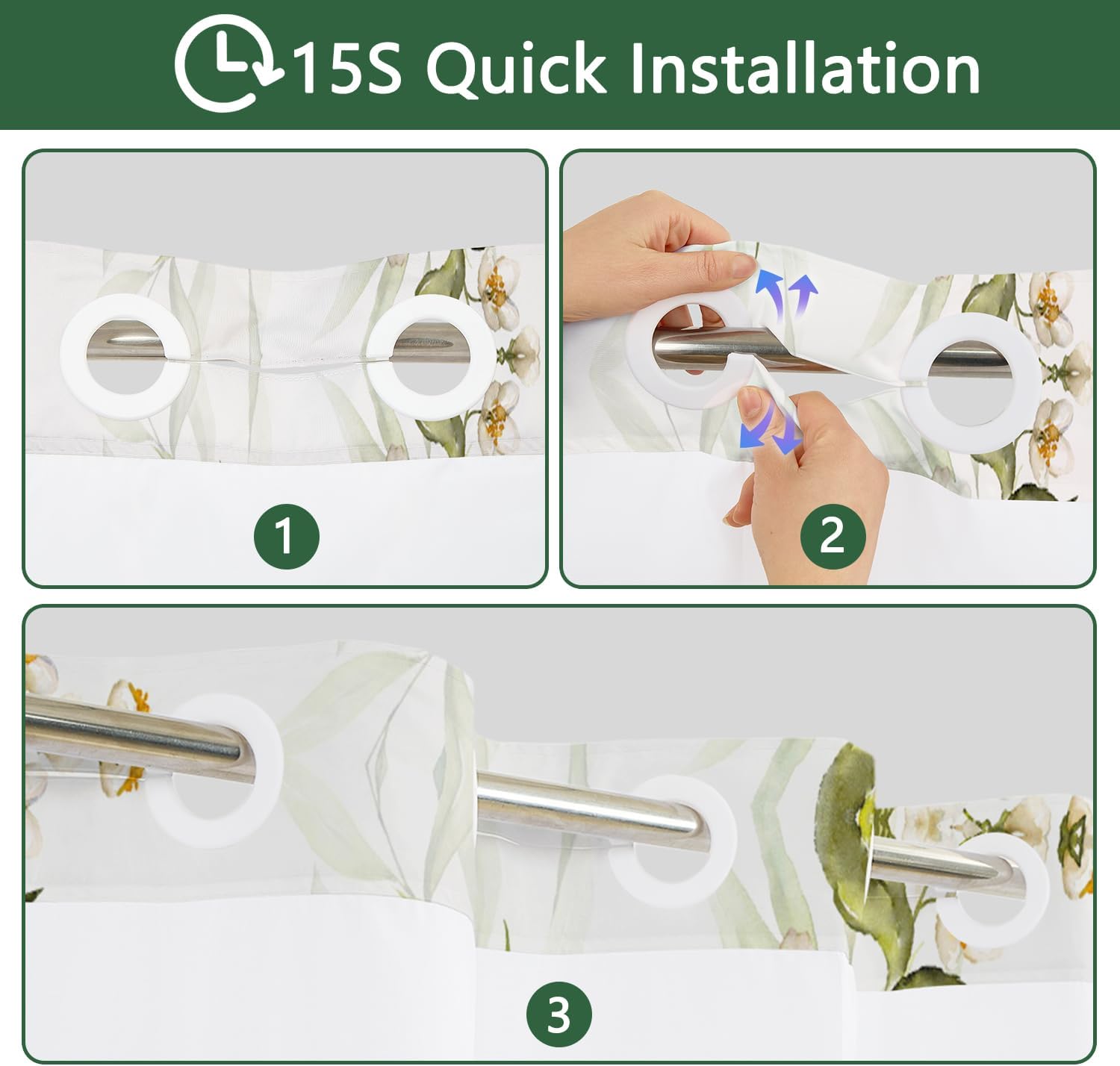 15S Quick Installation

1

2

3