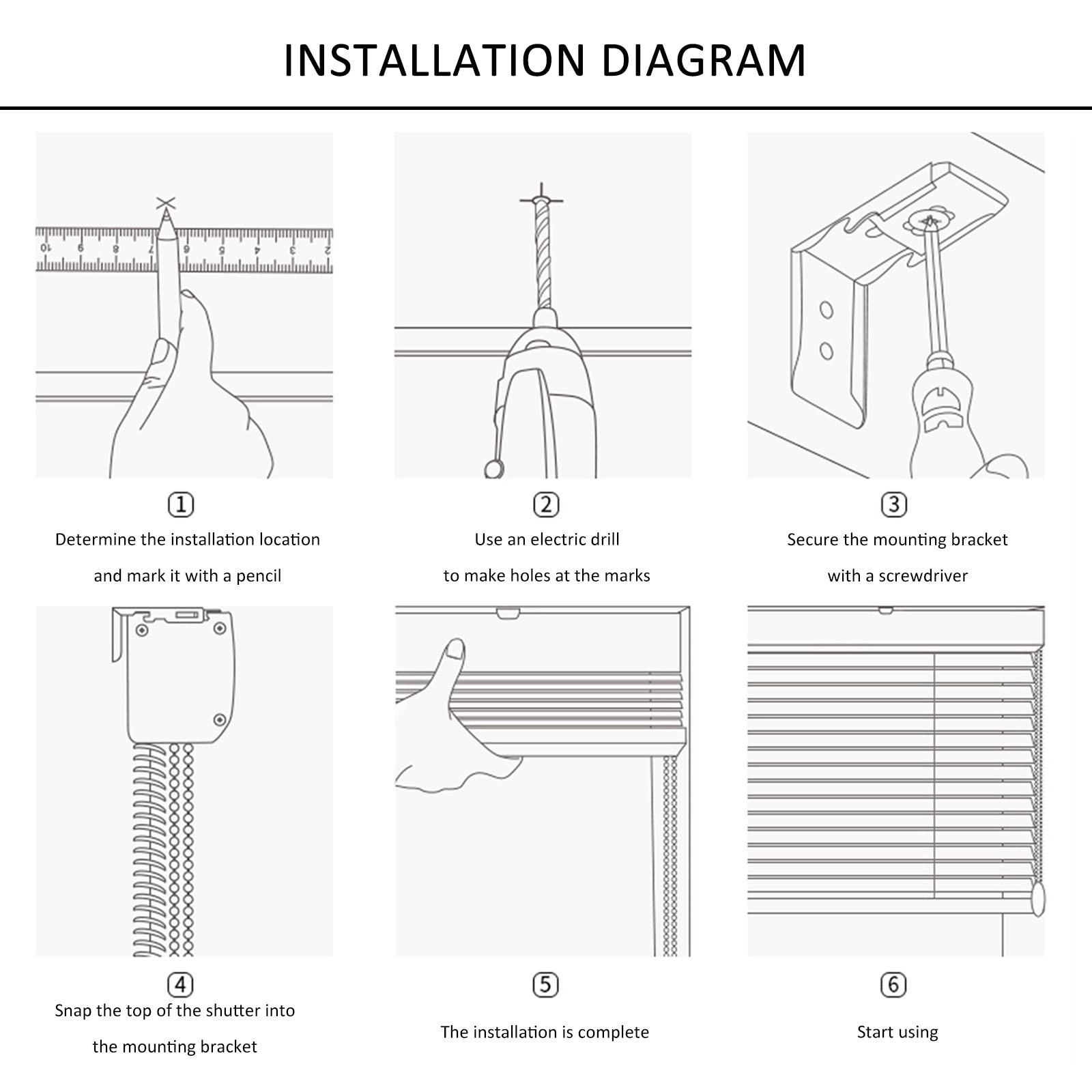 INSTALLATION DIAGRAM

10 9 8 7 6 5 4 3 2

①
Determine the installation location and mark it with a pencil

②
Use an electric drill to make holes at the marks

③
Secure the mounting bracket with a screwdriver

④
Snap the top of the shutter into the mounting bracket

⑤
The installation is complete

⑥
Start using