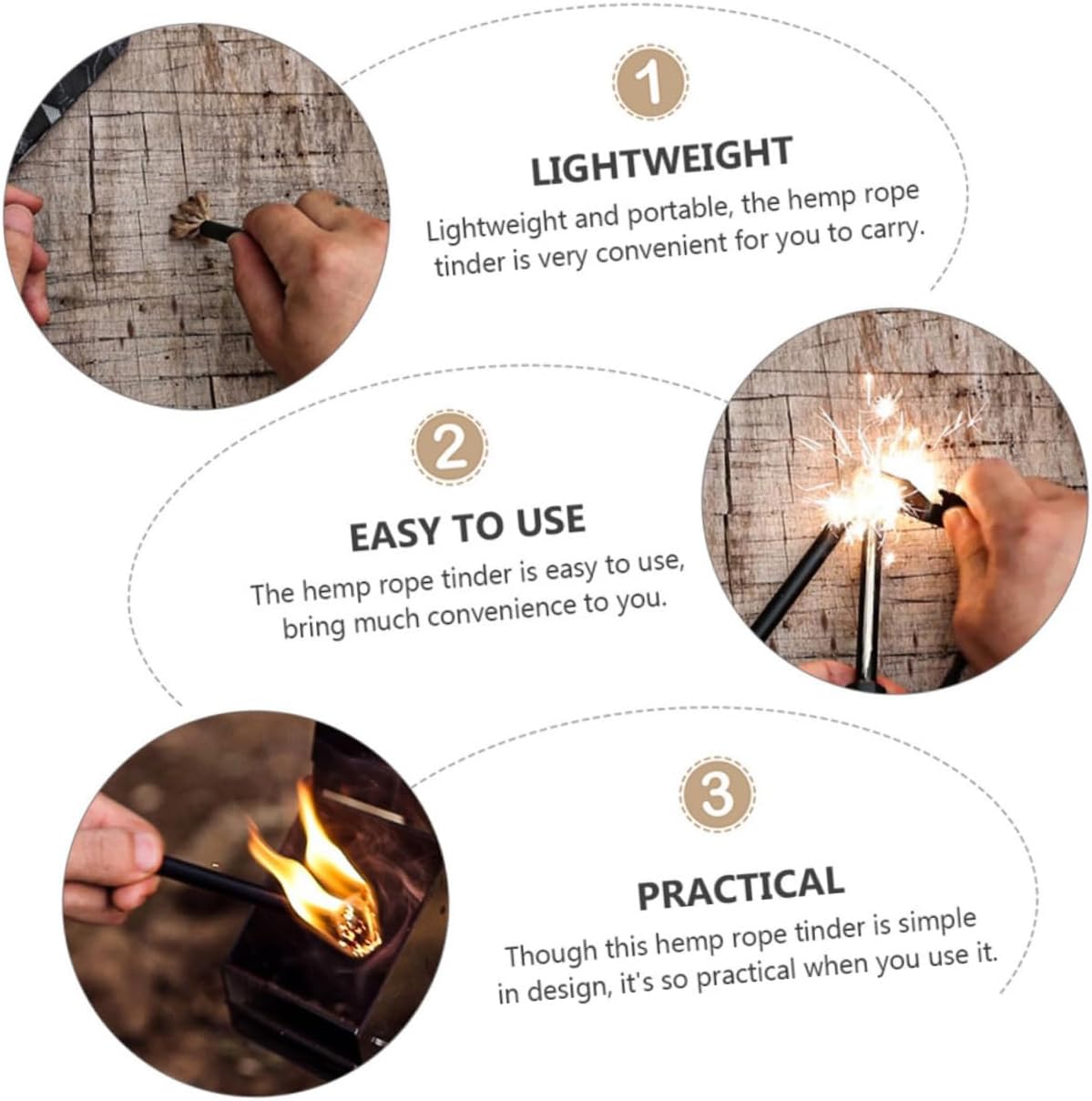 1

LIGHTWEIGHT

Lightweight and portable, the hemp rope tinder is very convenient for you to carry.

2

EASY TO USE

The hemp rope tinder is easy to use, bring much convenience to you.

3

PRACTICAL

Though this hemp rope tinder is simple in design, it's so practical when you use it.