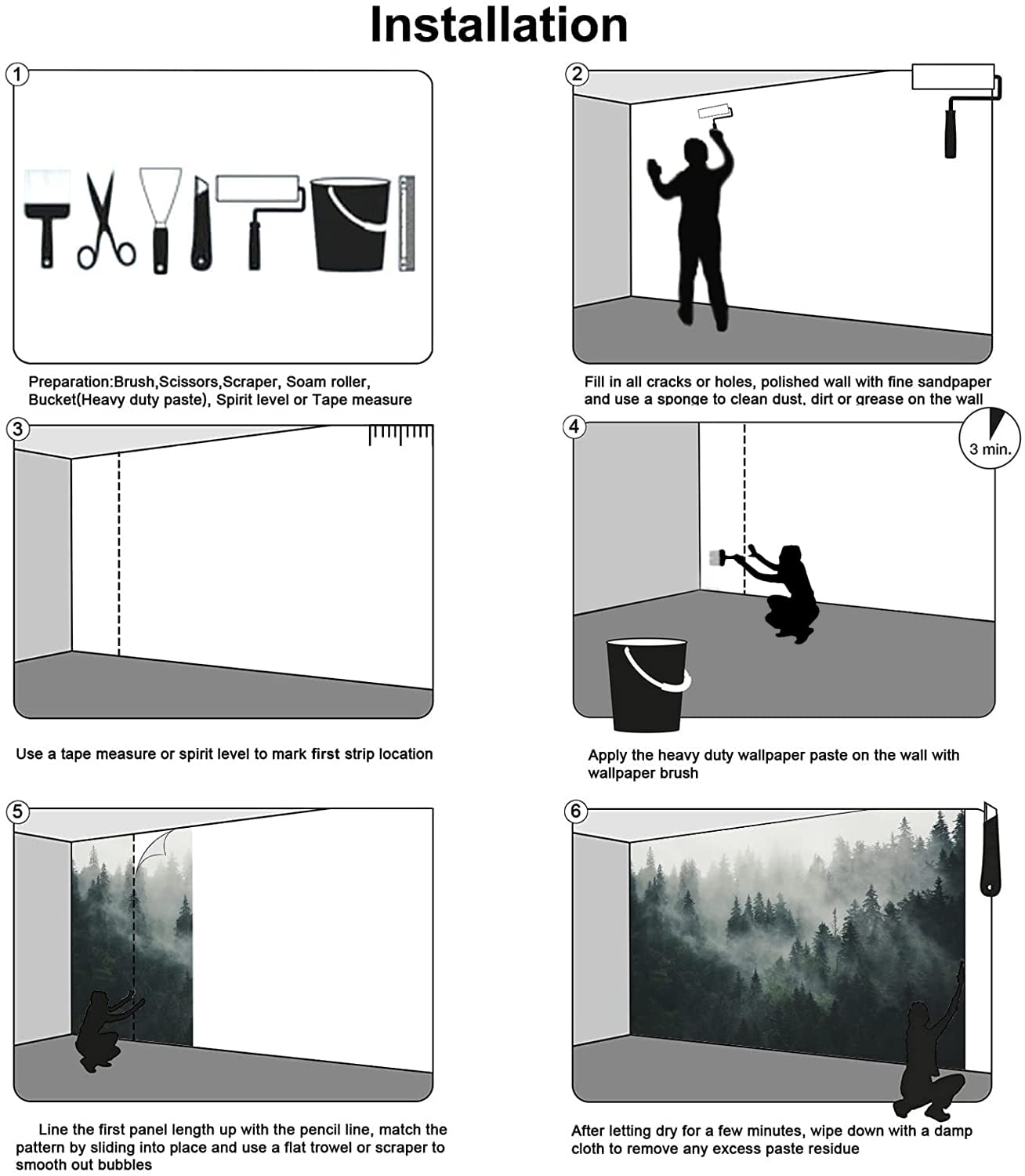 Installation

1

Preparation:Brush,Scissors,Scraper, Soam roller, Bucket(Heavy duty paste), Spirit level or Tape measure

2

Fill in all cracks or holes, polished wall with fine sandpaper and use a sponge to clean dust, dirt or grease on the wall

3

Use a tape measure or spirit level to mark first strip location

4

3 min.

Apply the heavy duty wallpaper paste on the wall with wallpaper brush

5

Line the first panel length up with the pencil line, match the pattern by sliding into place and use a flat trowel or scraper to smooth out bubbles

6

After letting dry for a few minutes, wipe down with a damp cloth to remove any excess paste residue