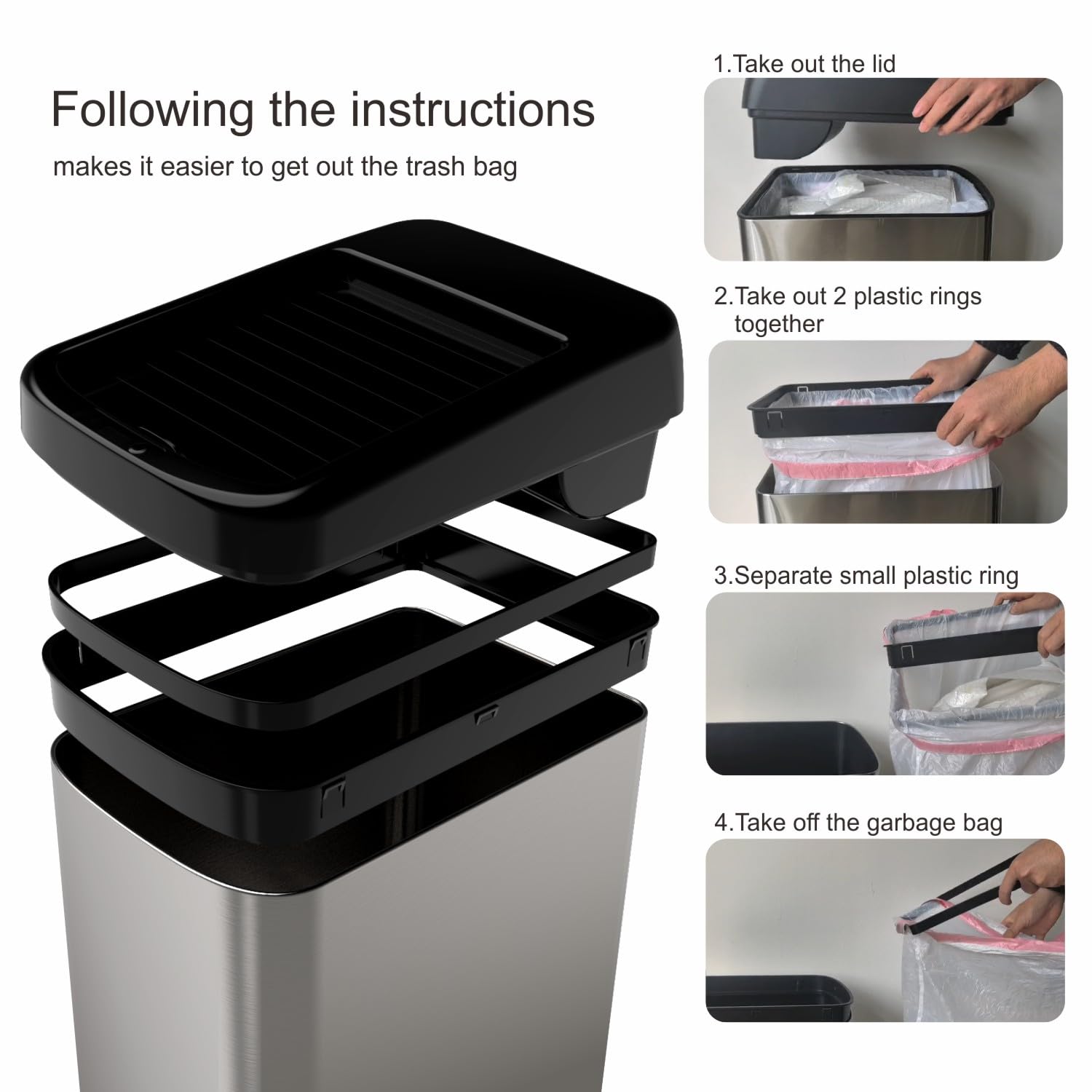 Following the instructions

makes it easier to get out the trash bag

1.Take out the lid

2.Take out 2 plastic rings together

3.Separate small plastic ring

4.Take off the garbage bag