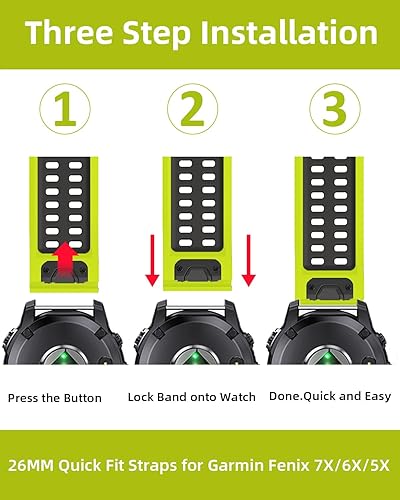 Three Step Installation

1

2

3

Press the Button

Lock Band onto Watch

Done.Quick and Easy

26MM Quick Fit Straps for Garmin Fenix 7X/6X/5X