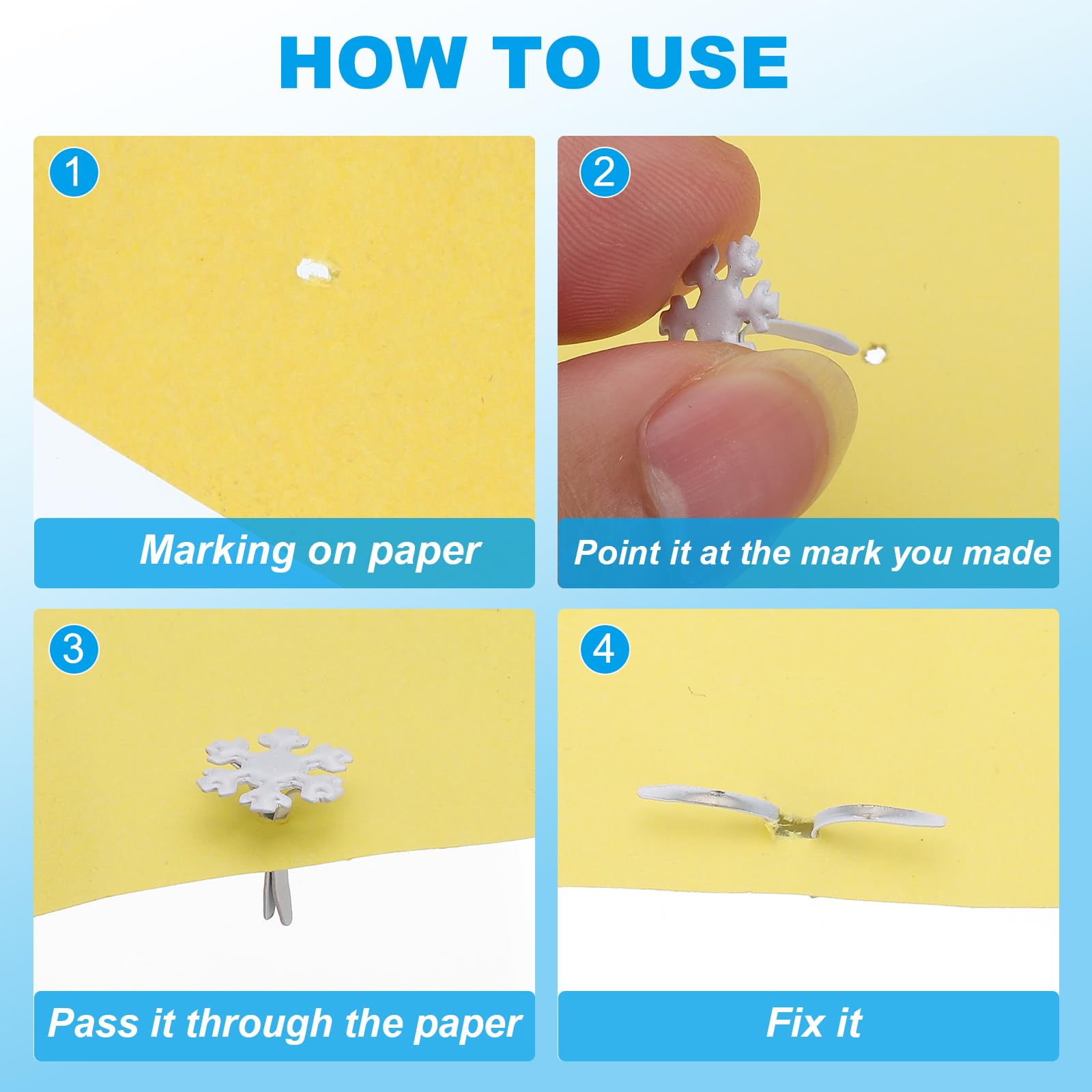 HOW TO USE

1

Marking on paper

2

Point it at the mark you made

3

Pass it through the paper

4

Fix it