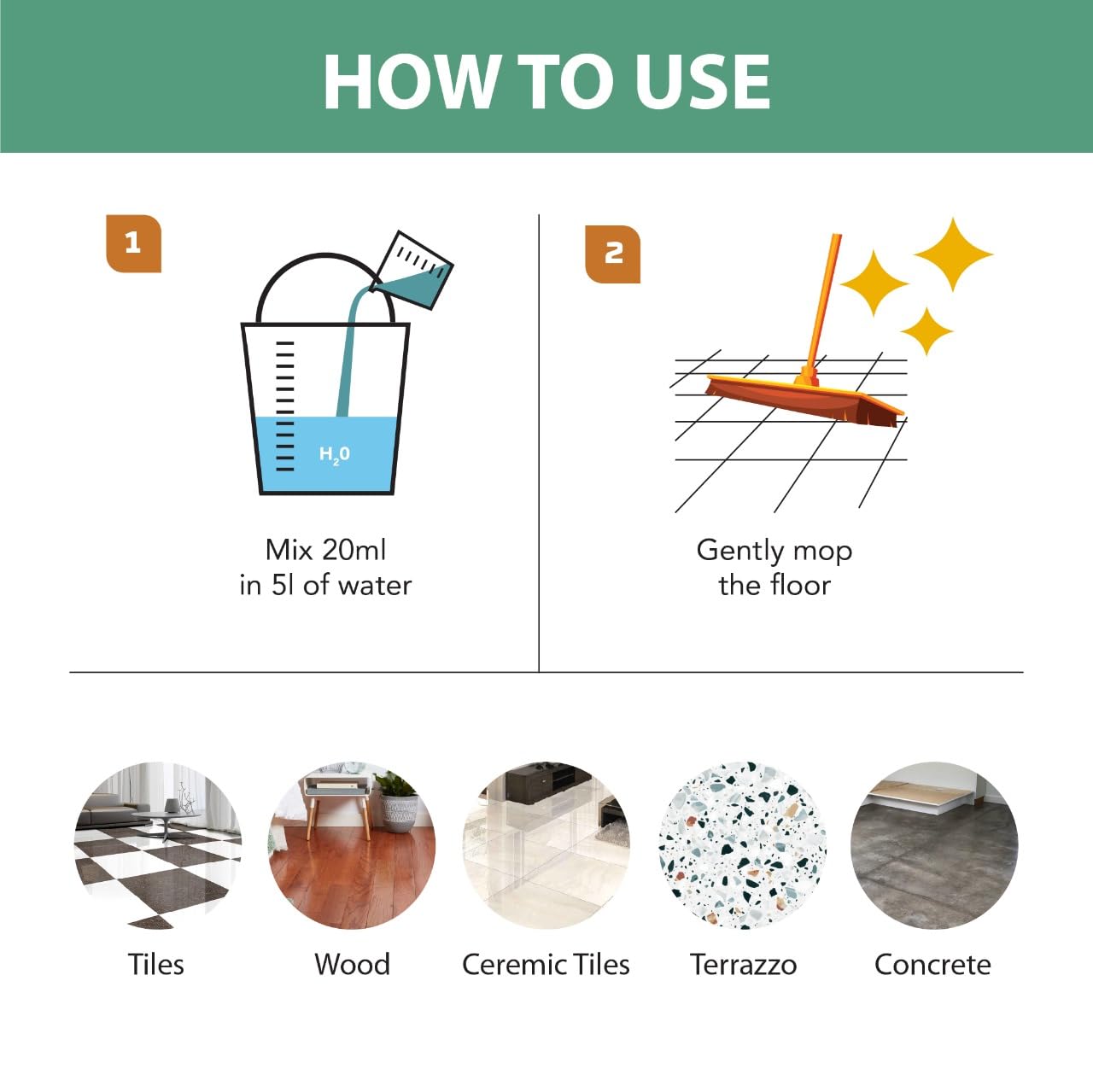 HOW TO USE

1

$H_2O$

Mix 20ml in 5l of water

2

Gently mop the floor

Tiles

Wood

Ceremic Tiles

Terrazzo

Concrete