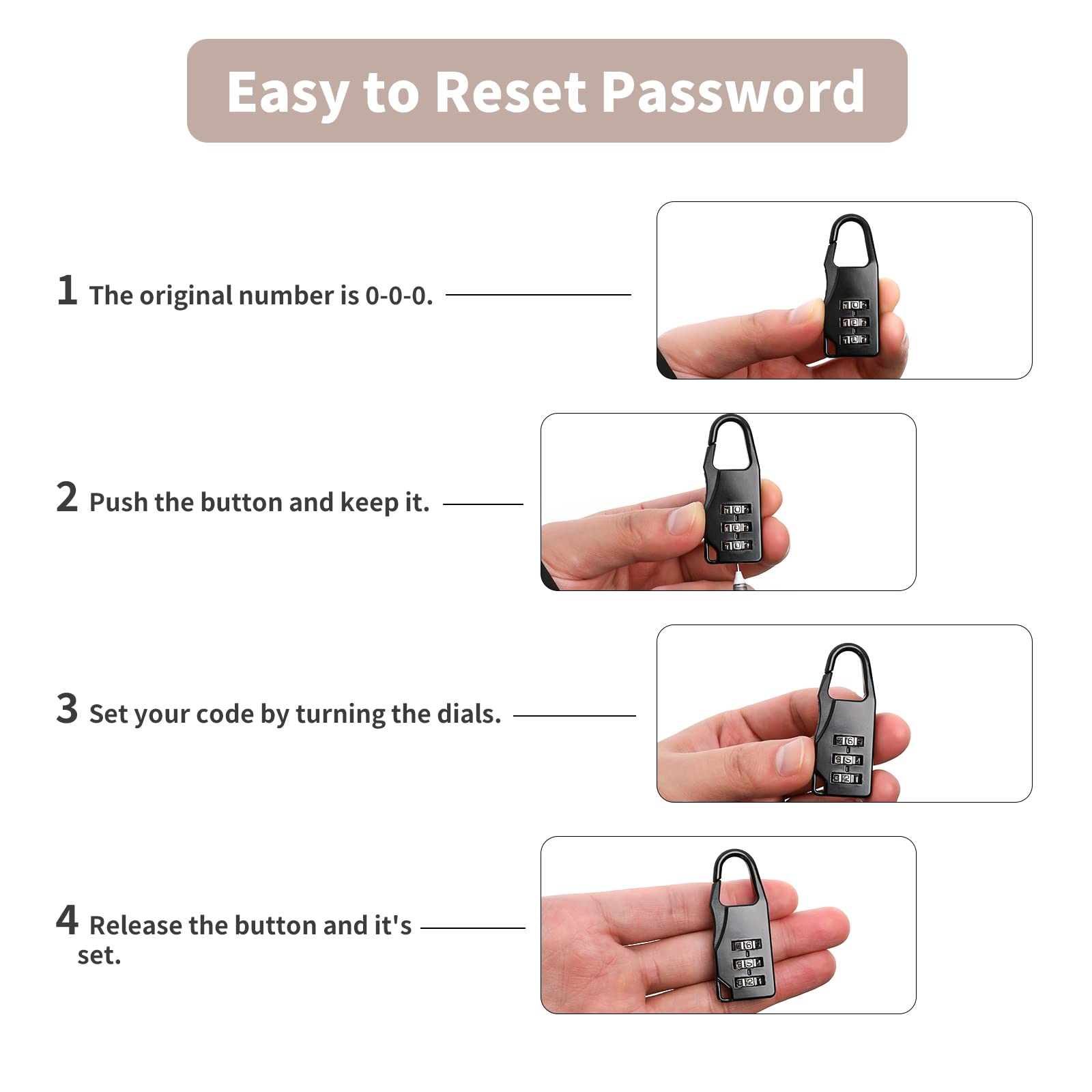 Easy to Reset Password

1 The original number is 0-0-0.

2 Push the button and keep it.

3 Set your code by turning the dials.

4 Release the button and it's set.