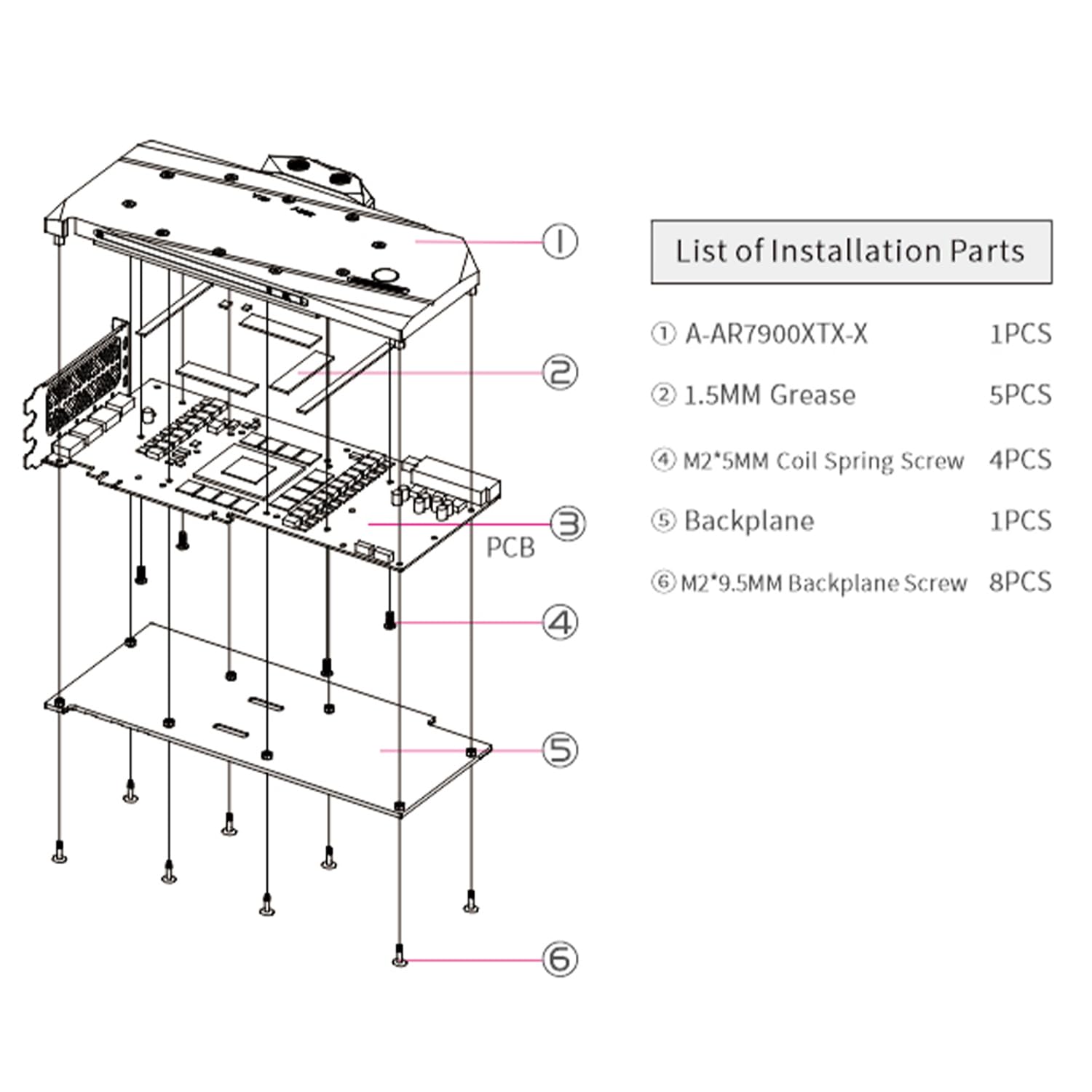 ①
②
③
PCB
④
⑤
⑥

List of Installation Parts

| | |
|---|---|
| ① A-AR7900XTX-X | 1PCS |
| ② 1.5MM Grease | 5PCS |
| ④ M2*5MM Coil Spring Screw | 4PCS |
| ⑤ Backplane | 1PCS |
| ⑥ M2*9.5MM Backplane Screw | 8PCS |