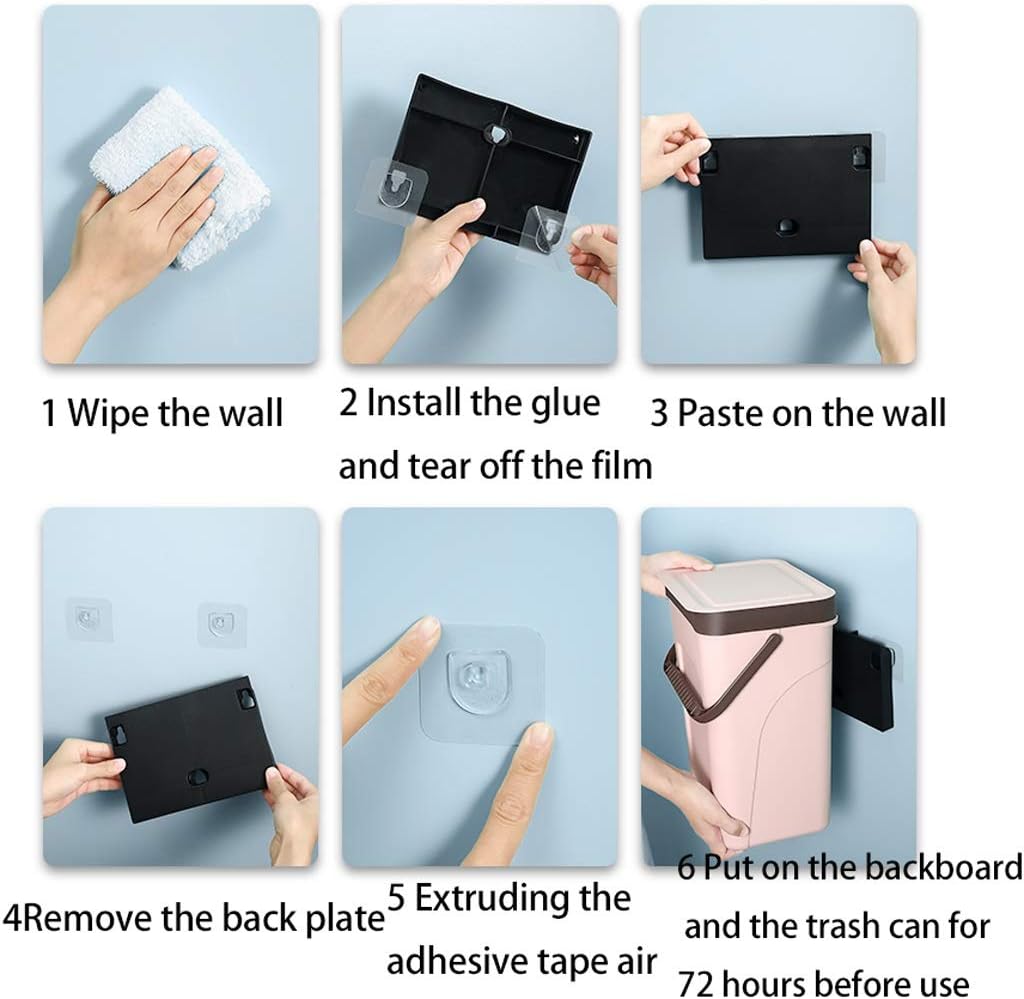 1 Wipe the wall

2 Install the glue and tear off the film

3 Paste on the wall

4Remove the back plate

5 Extruding the adhesive tape air

6 Put on the backboard and the trash can for 72 hours before use