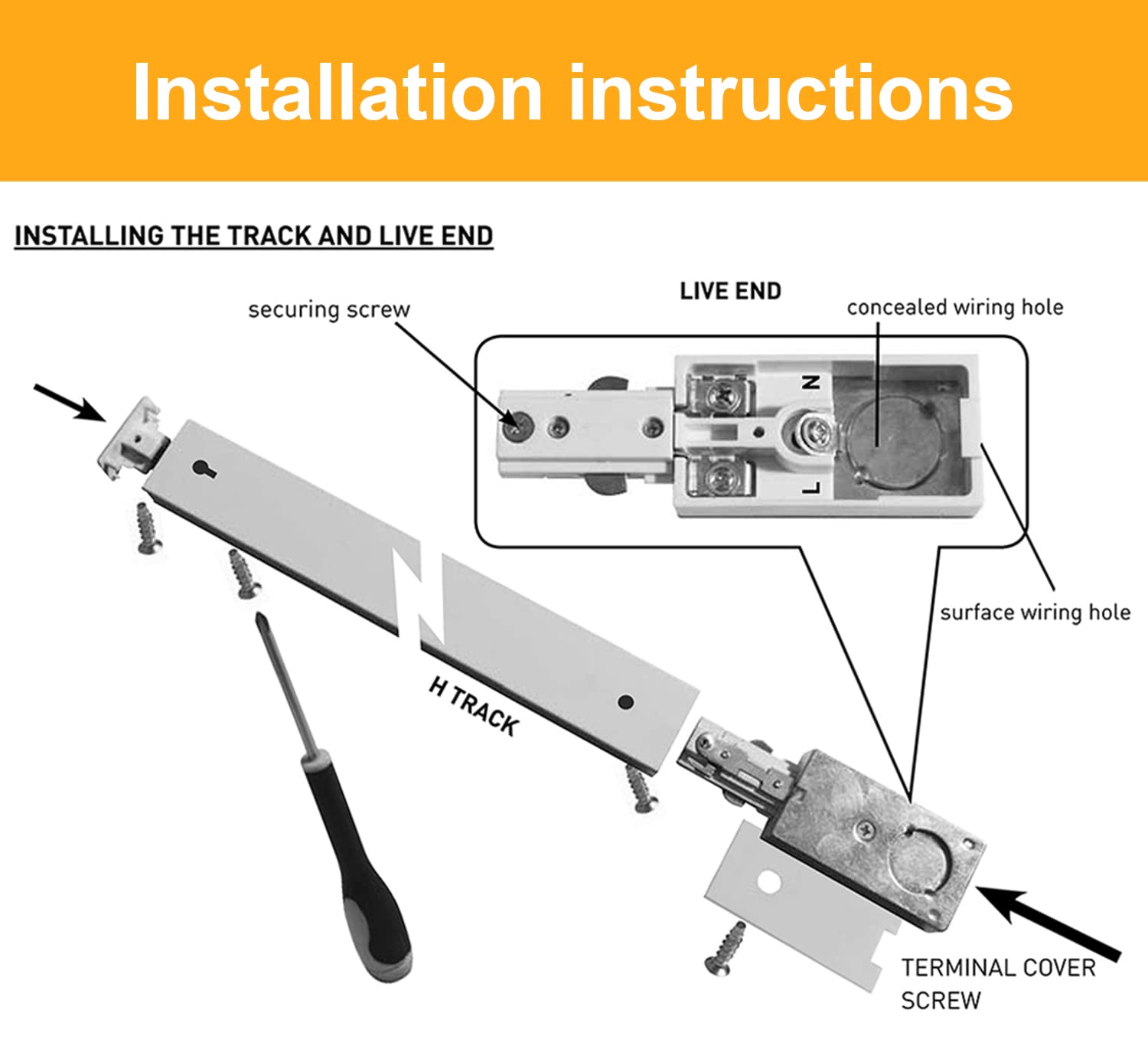 Installation instructions

INSTALLING THE TRACK AND LIVE END

securing screw

LIVE END

concealed wiring hole

N

L

surface wiring hole

H TRACK

TERMINAL COVER SCREW