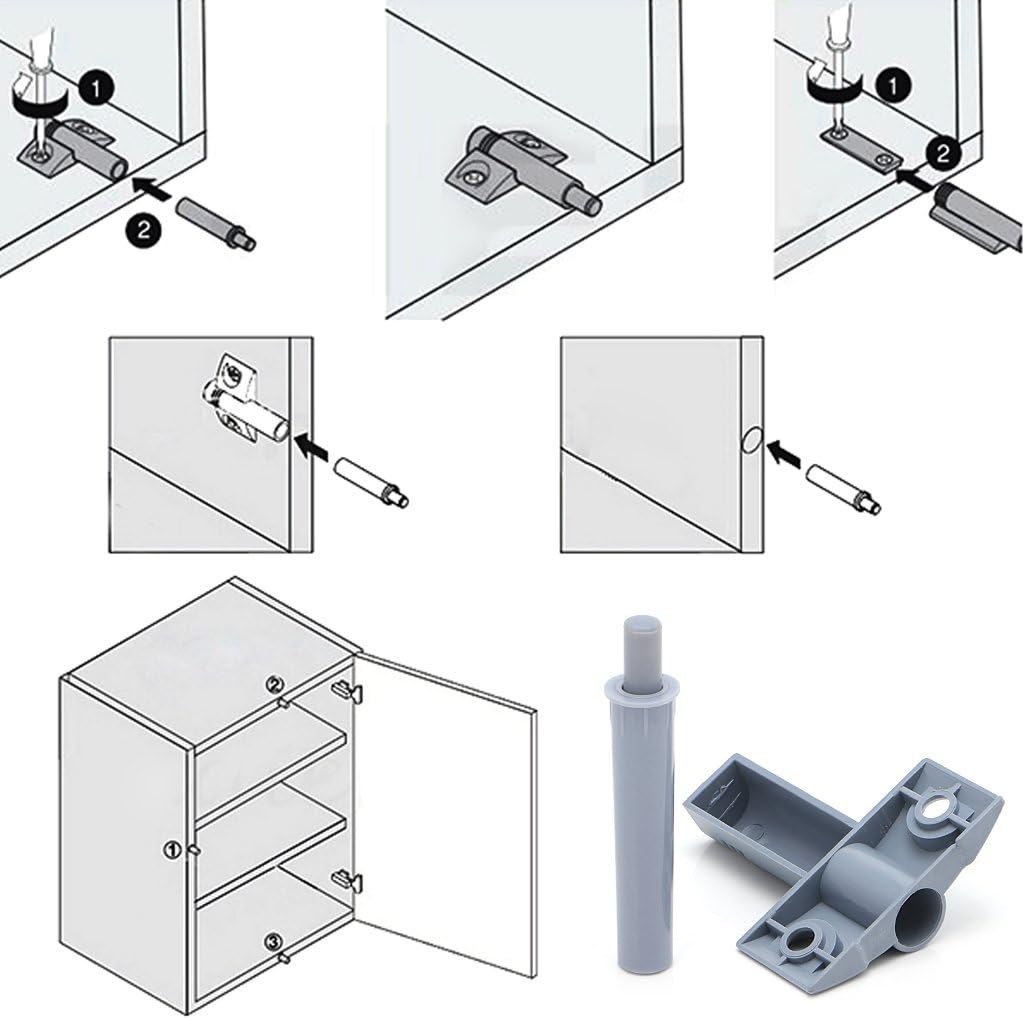 1
2
1
2
②
①
③