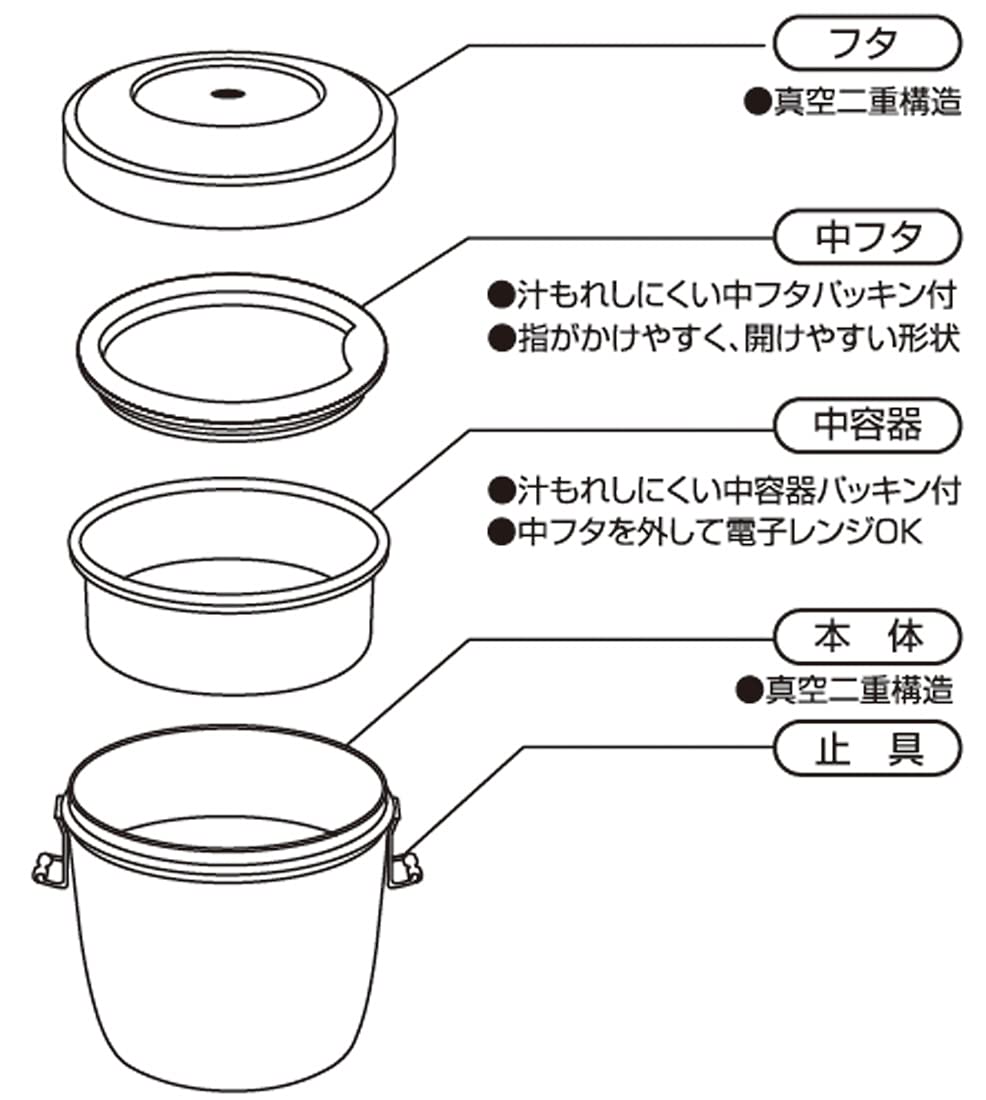 フタ
●真空二重構造

中フタ
●汁もれしにくい中フタパッキン付
●指がかけやすく、開けやすい形状

中容器
●汁もれしにくい中容器パッキン付
●中フタを外して電子レンジOK

本 体
●真空二重構造

止 具