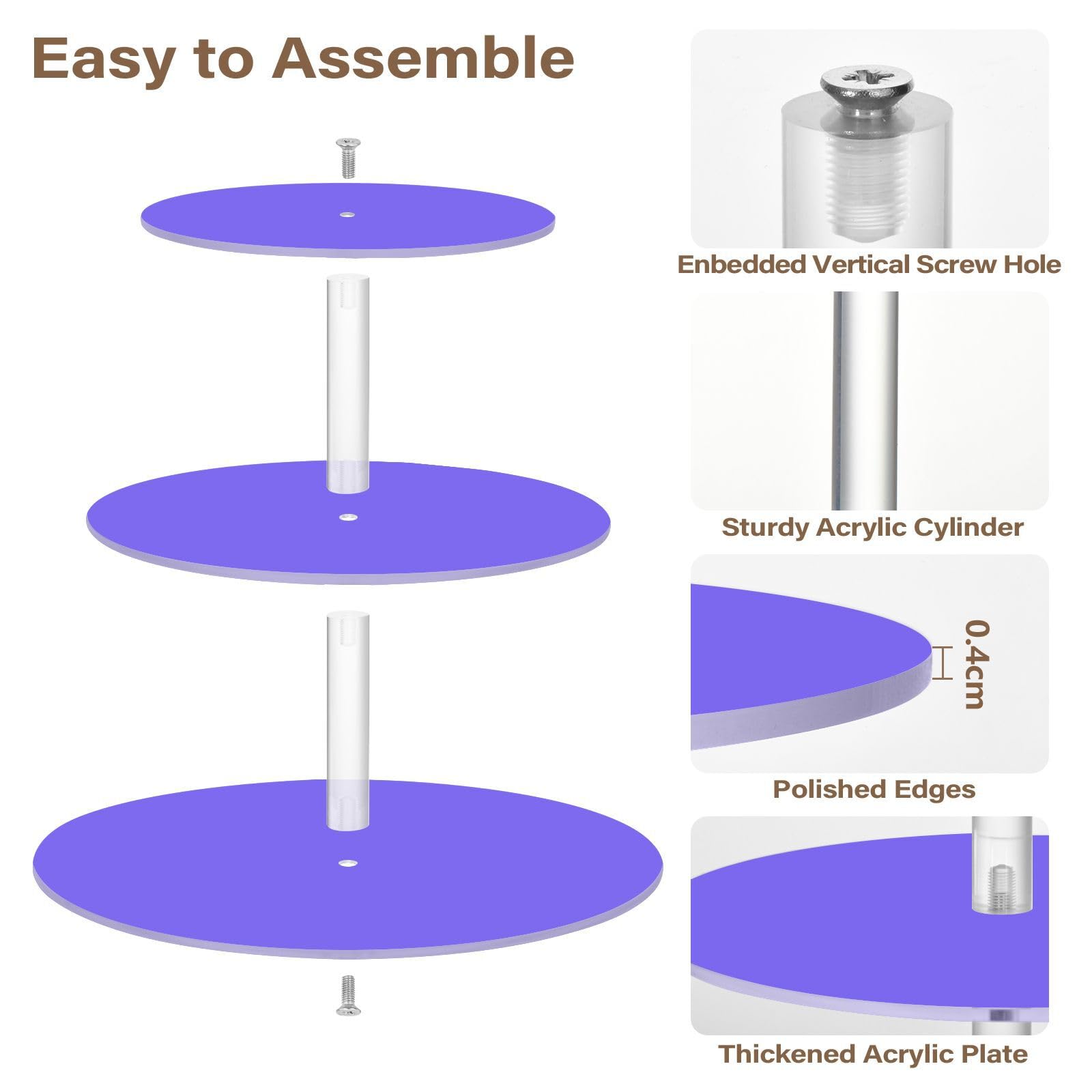 Easy to Assemble

Enbedded Vertical Screw Hole

Sturdy Acrylic Cylinder

0.4cm

Polished Edges

Thickened Acrylic Plate