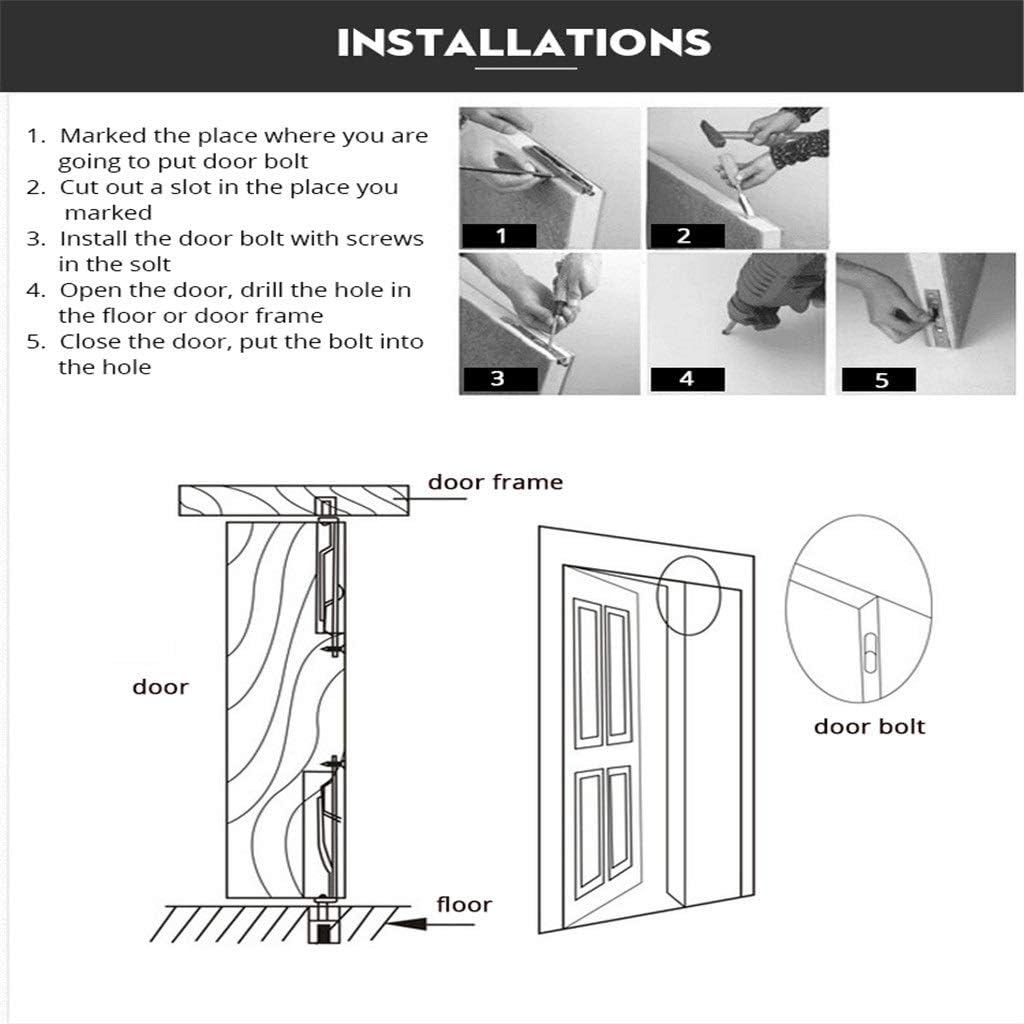 INSTALLATIONS

1. Marked the place where you are going to put door bolt
2. Cut out a slot in the place you marked
3. Install the door bolt with screws in the solt
4. Open the door, drill the hole in the floor or door frame
5. Close the door, put the bolt into the hole

1
2
3
4
5

door frame

door

floor

door bolt