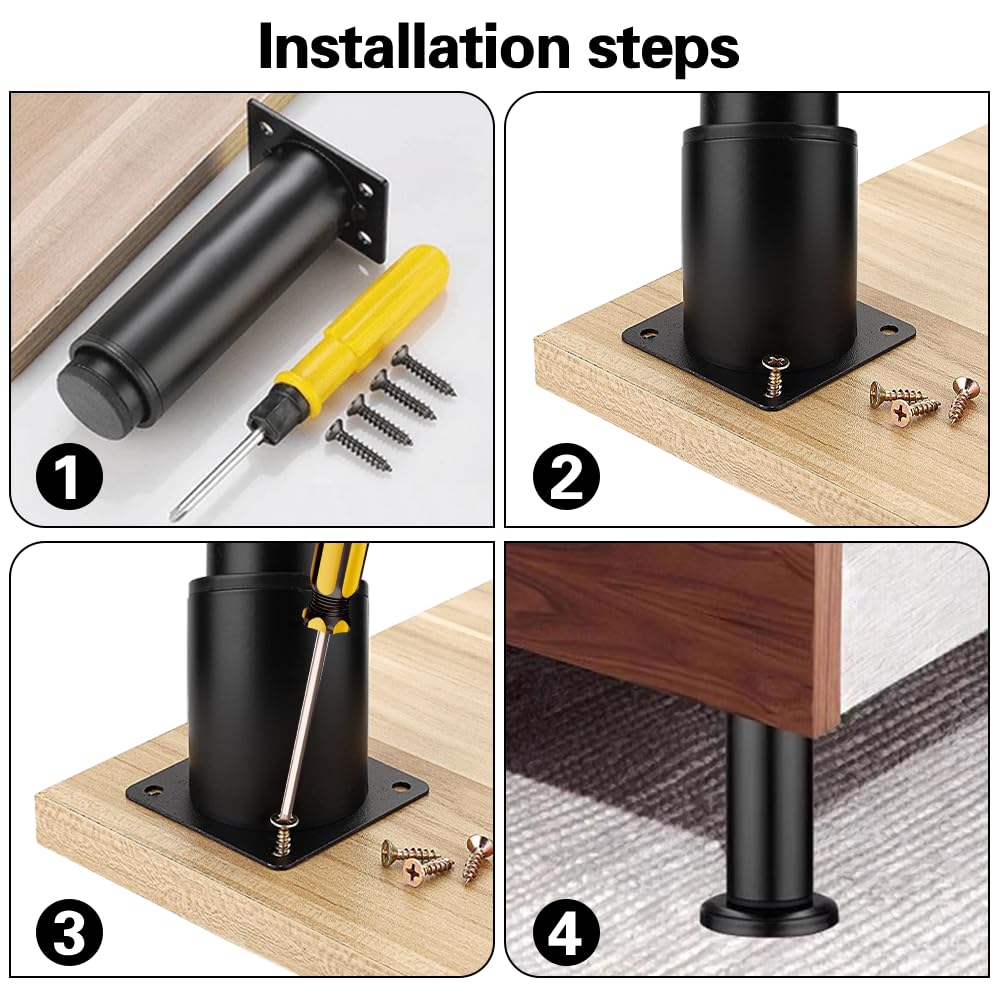 Installation steps

1

2

3

4