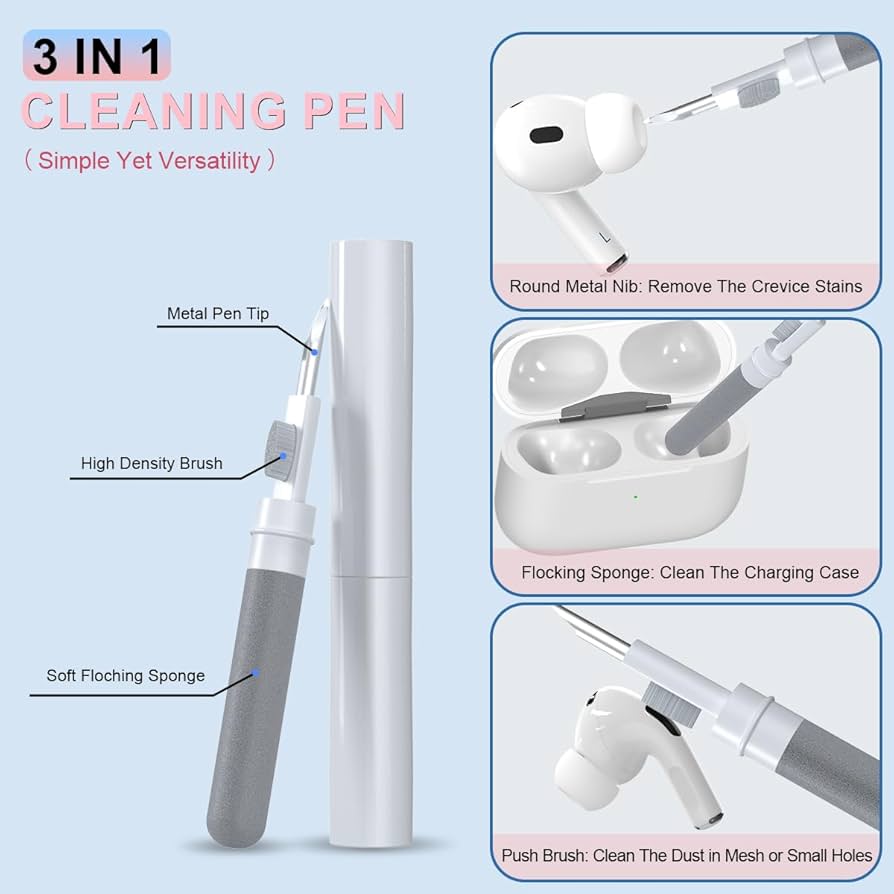 3 IN 1
CLEANING PEN
( Simple Yet Versatility )

Metal Pen Tip

High Density Brush

Soft Floching Sponge

L

Round Metal Nib: Remove The Crevice Stains

Flocking Sponge: Clean The Charging Case

Push Brush: Clean The Dust in Mesh or Small Holes