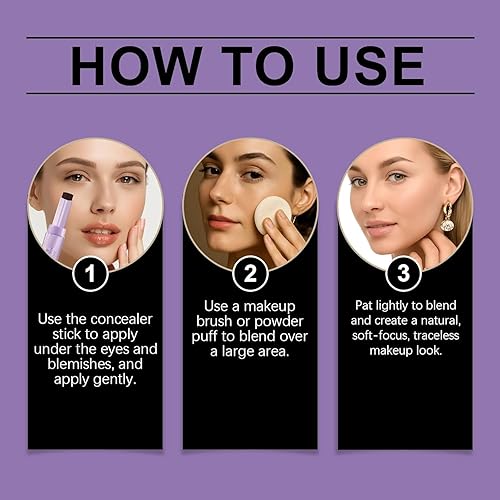 HOW TO USE

1

Use the concealer stick to apply under the eyes and blemishes, and apply gently.

2

Use a makeup brush or powder puff to blend over a large area.

3

Pat lightly to blend and create a natural, soft-focus, traceless makeup look.