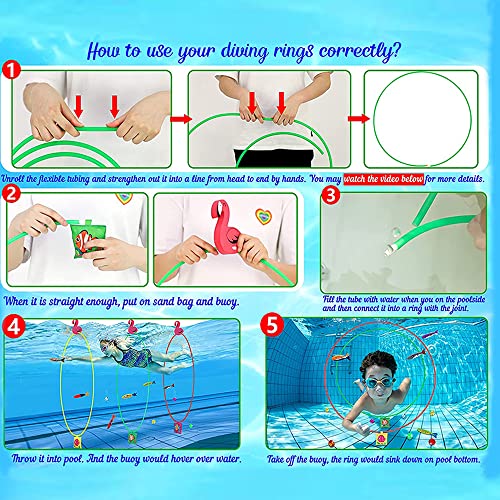 How to use your diving rings correctly?

1

Unroll the flexible tubing and strengthen out it into a line from head to end by hands. You may watch the video below for more details.

2

When it is straight enough, put on sand bag and buoy.

3

Fill the tube with water when you on the poolside and then connect it into a ring with the joint.

4

Throw it into pool. And the buoy would hover over water.

5

Take off the buoy, the ring would sink down on pool bottom.