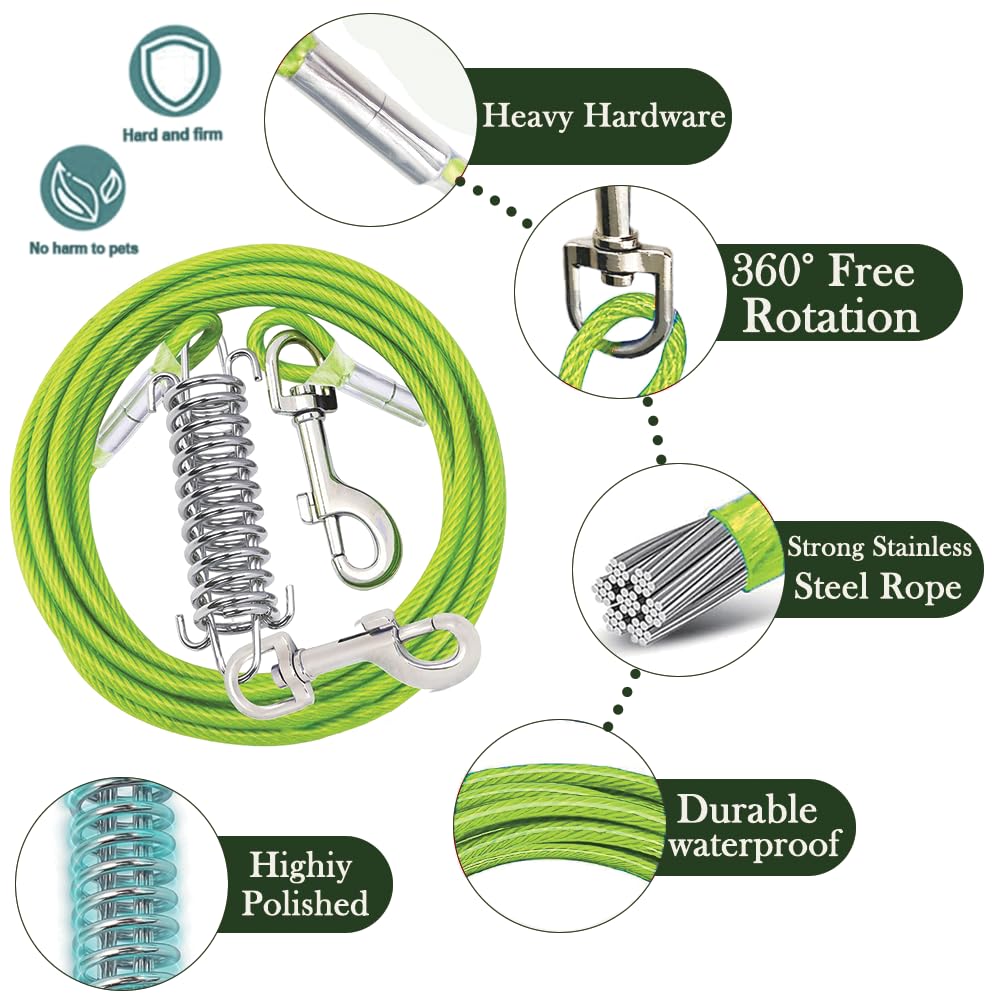 Hard and firm

No harm to pets

Heavy Hardware

360° Free Rotation

Strong Stainless Steel Rope

Durable waterproof

Highiy Polished