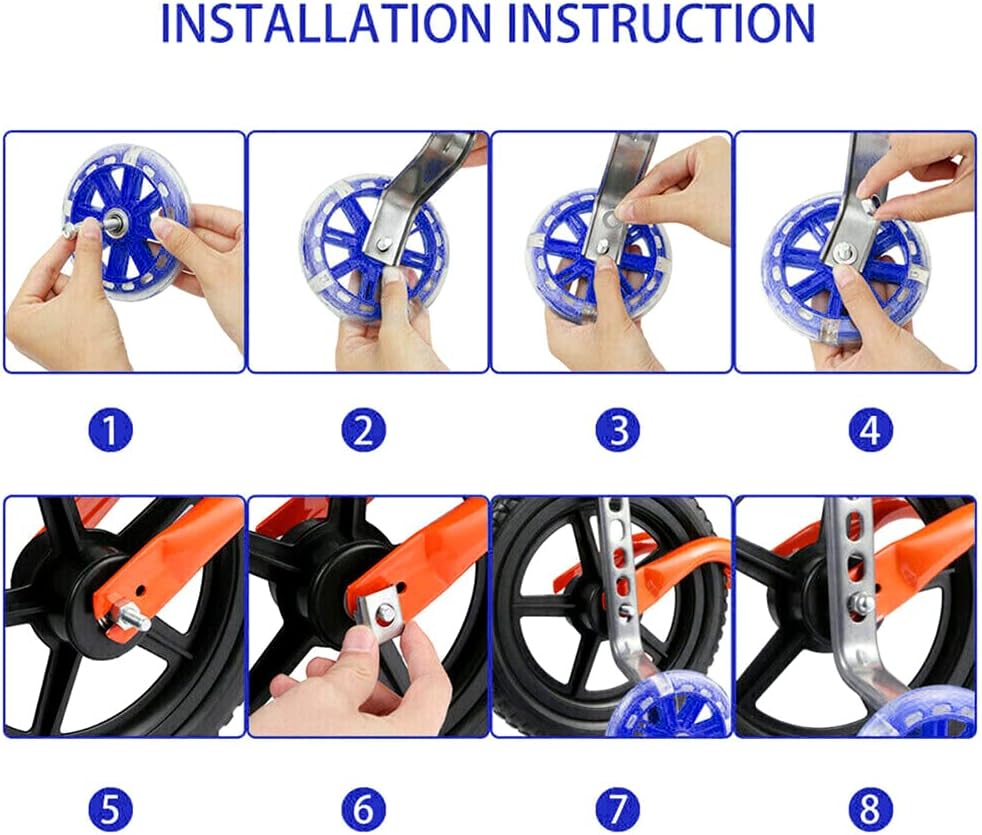 INSTALLATION INSTRUCTION

1

2

3

4

5

6

7

8