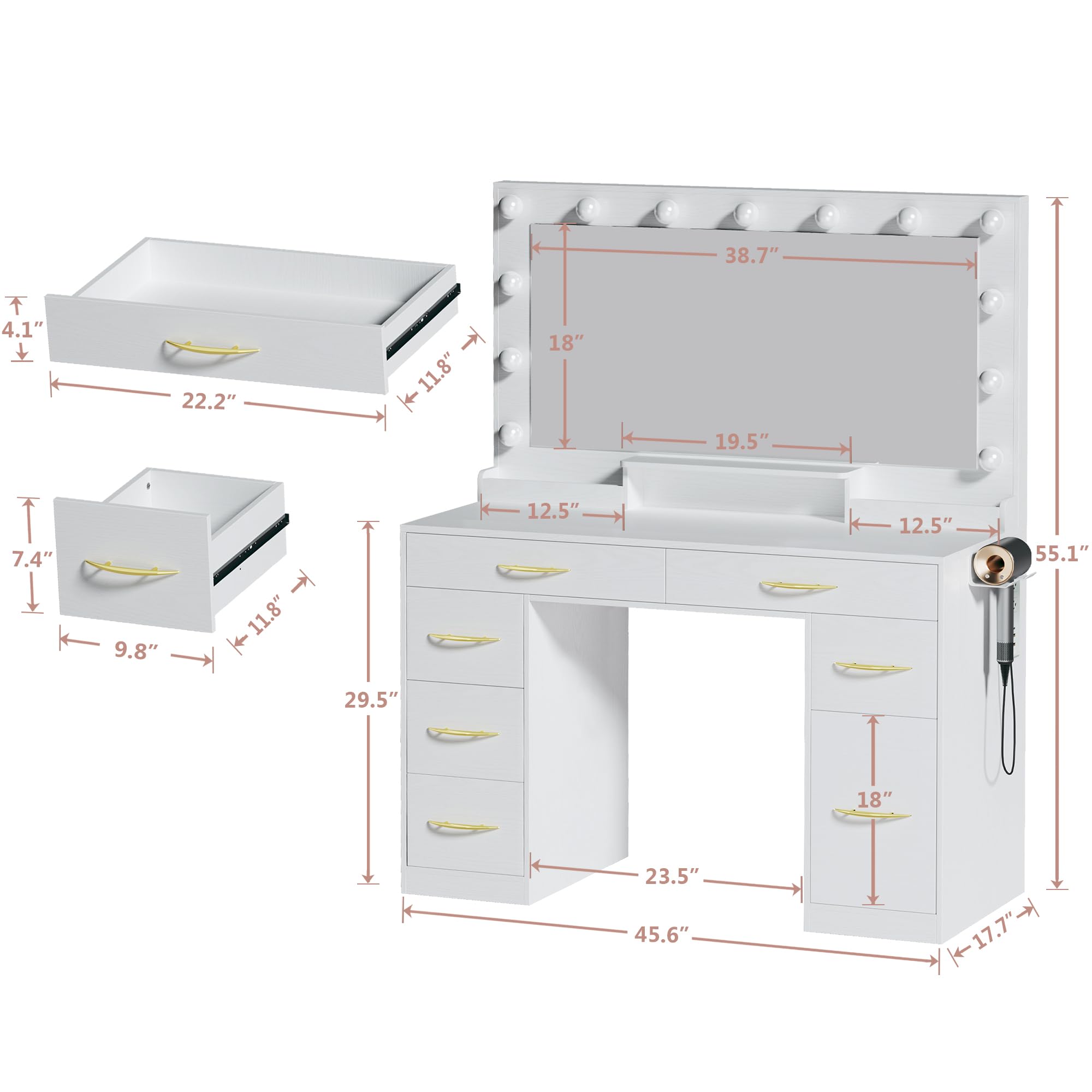 4.1″
22.2″
11.8″
7.4″
9.8″
11.8″
38.7″
18″
19.5″
12.5″
12.5″
55.1″
29.5″
18″
23.5″
45.6″
17.7″