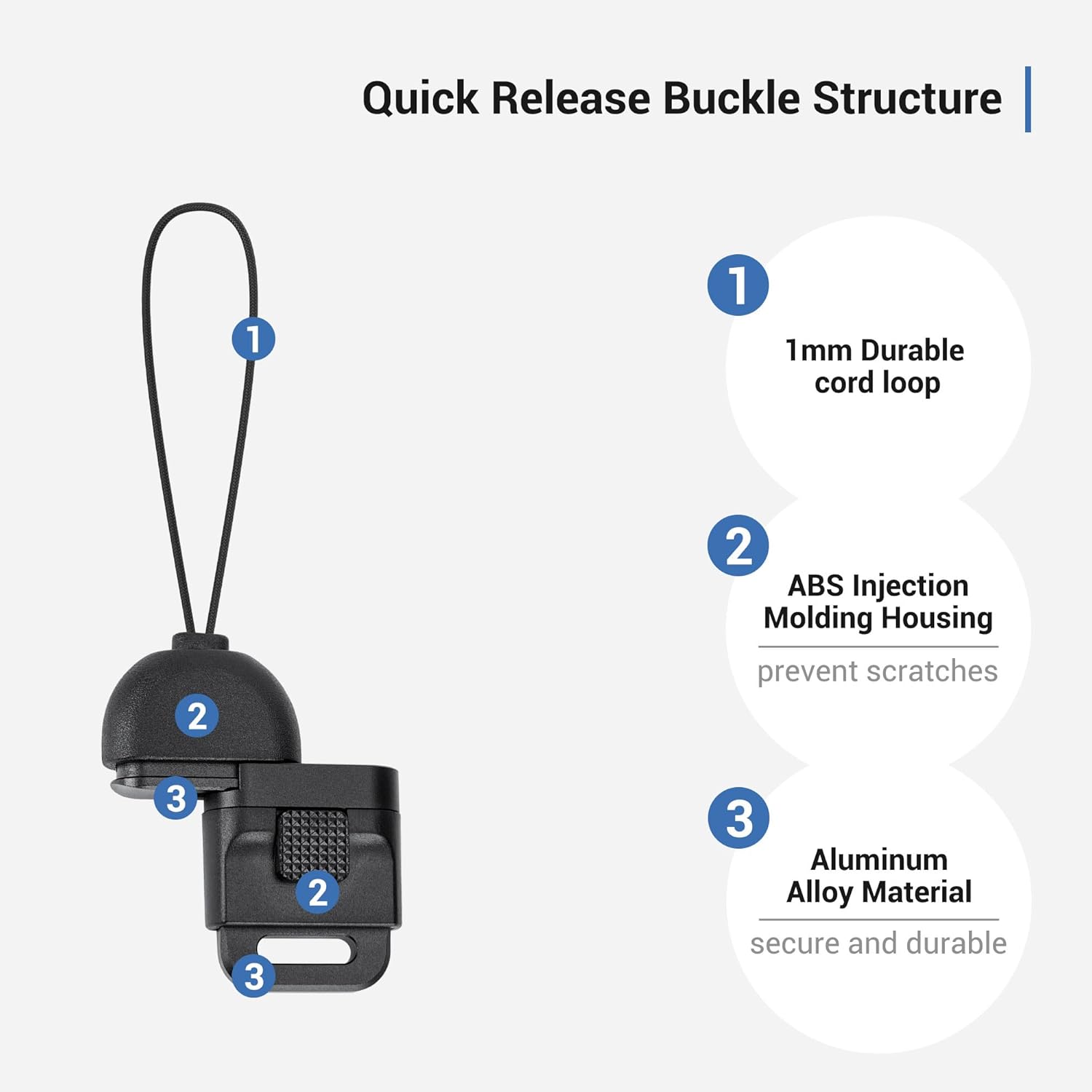 Quick Release Buckle Structure

1

2

3

2

3

1

1mm Durable cord loop

2

ABS Injection Molding Housing

prevent scratches

3

Aluminum Alloy Material

secure and durable