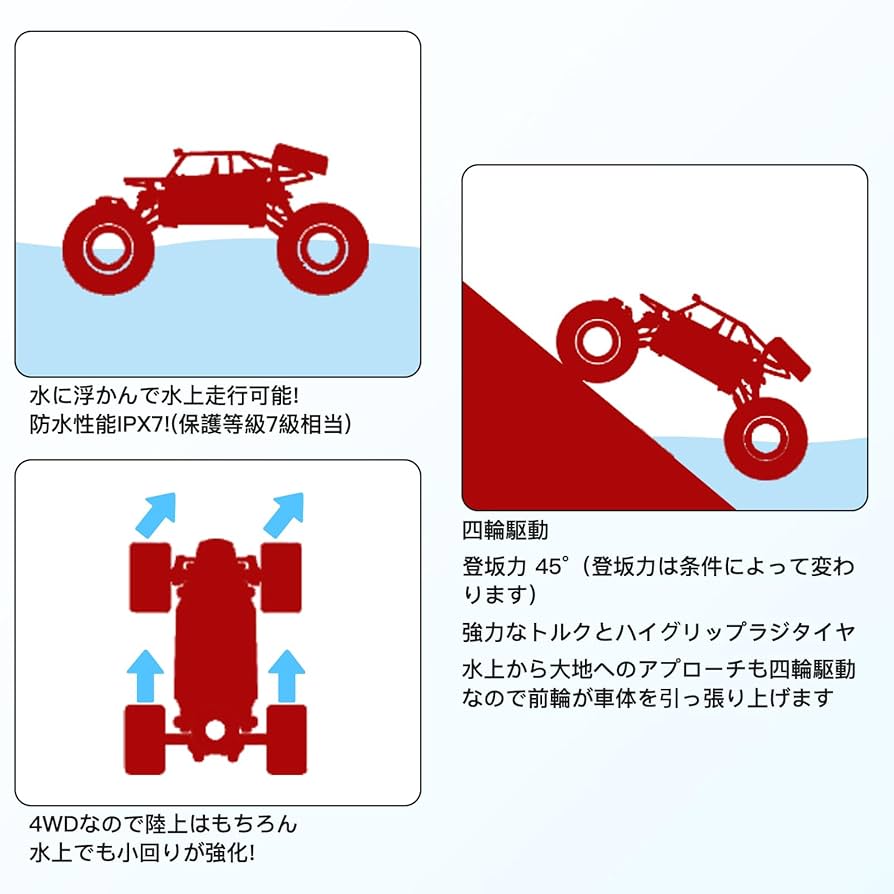 水に浮かんで水上走行可能!
防水性能IPX7!(保護等級7級相当)

4WDなので陸上はもちろん
水上でも小回りが強化!

四輪駆動

登坂力 45°（登坂力は条件によって変わります）

強力なトルクとハイグリップラジタイヤ

水上から大地へのアプローチも四輪駆動なので前輪が車体を引っ張り上げます