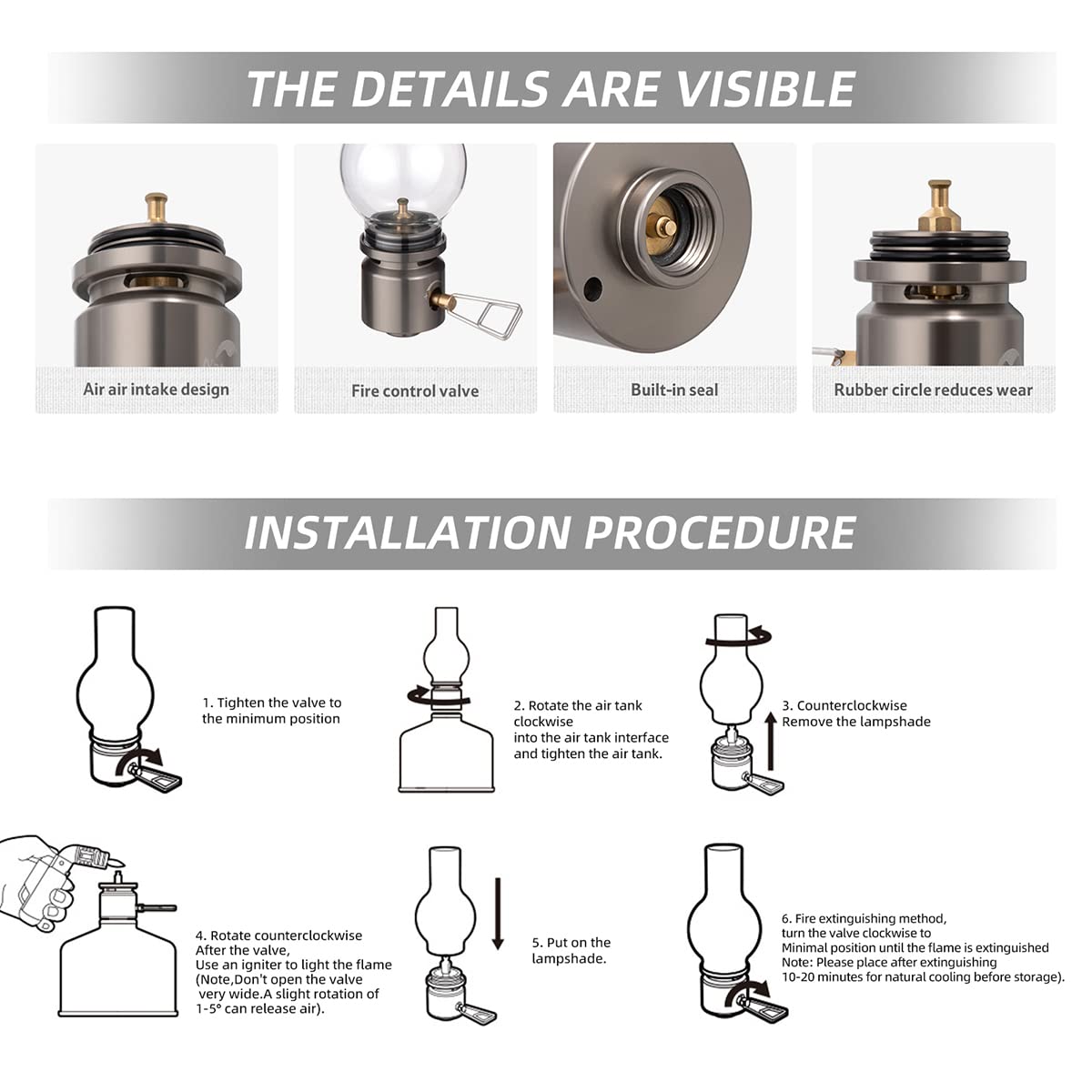 THE DETAILS ARE VISIBLE

Air air intake design

Fire control valve

Built-in seal

Rubber circle reduces wear

INSTALLATION PROCEDURE

1. Tighten the valve to the minimum position

2. Rotate the air tank clockwise into the air tank interface and tighten the air tank.

3. Counterclockwise Remove the lampshade

4. Rotate counterclockwise After the valve, Use an igniter to light the flame (Note,Don't open the valve very wide.A slight rotation of 1-5° can release air).

5. Put on the lampshade.

6. Fire extinguishing method, turn the valve clockwise to Minimal position until the flame is extinguished Note: Please place after extinguishing 10-20 minutes for natural cooling before storage).