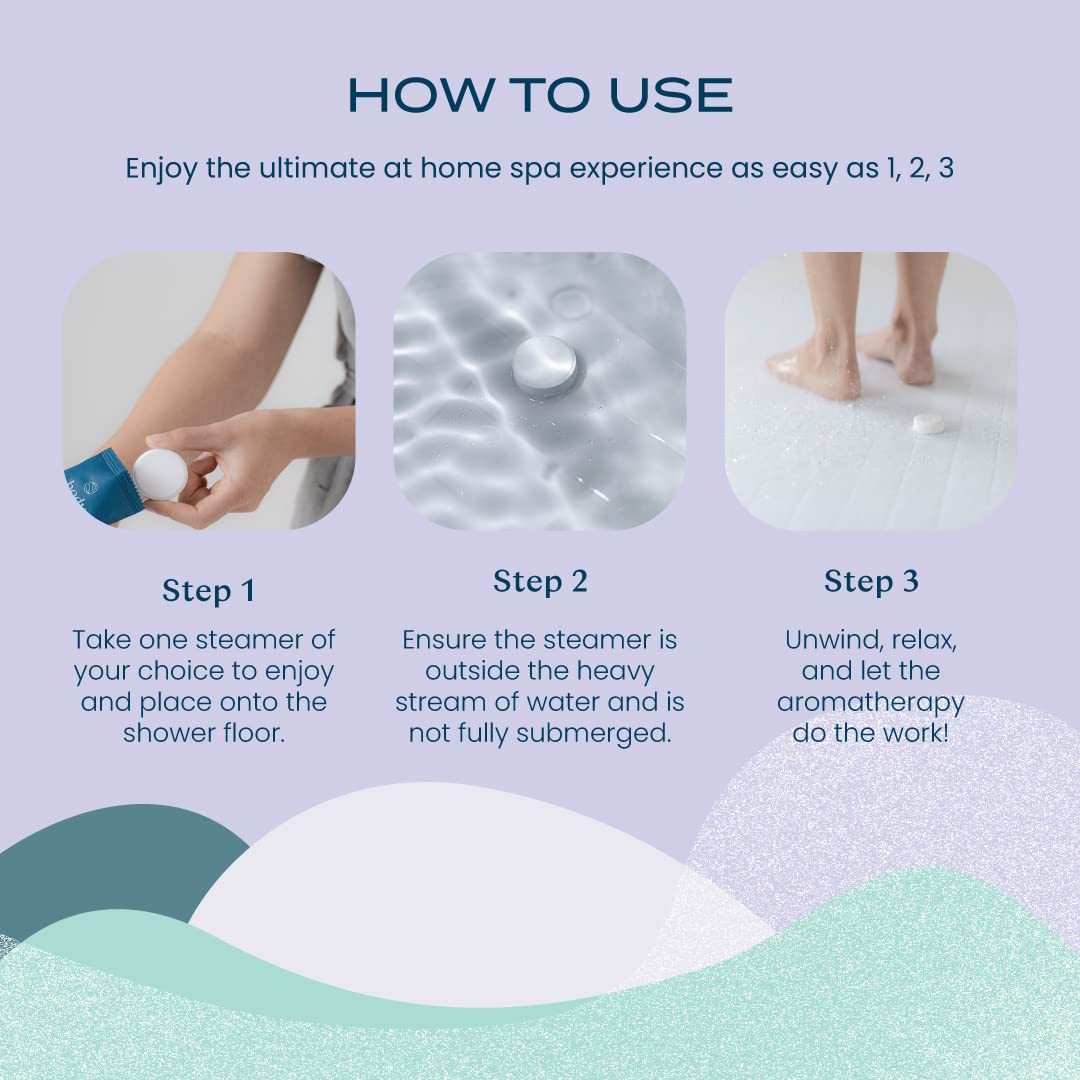 HOW TO USE

Enjoy the ultimate at home spa experience as easy as 1, 2, 3

Step 1

Take one steamer of your choice to enjoy and place onto the shower floor.

Step 2

Ensure the steamer is outside the heavy stream of water and is not fully submerged.

Step 3

Unwind, relax, and let the aromatherapy do the work!