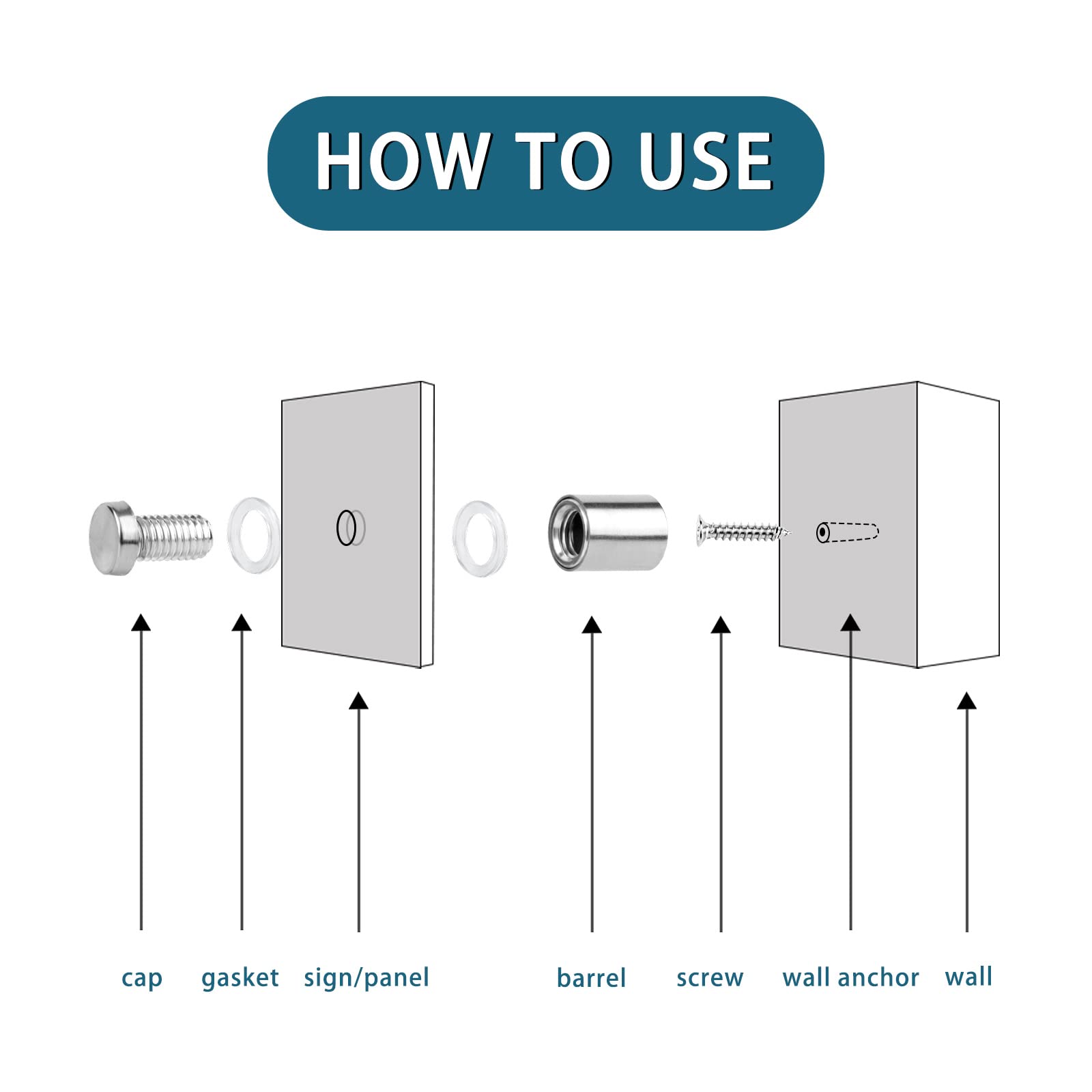 HOW TO USE

cap gasket sign/panel barrel screw wall anchor wall