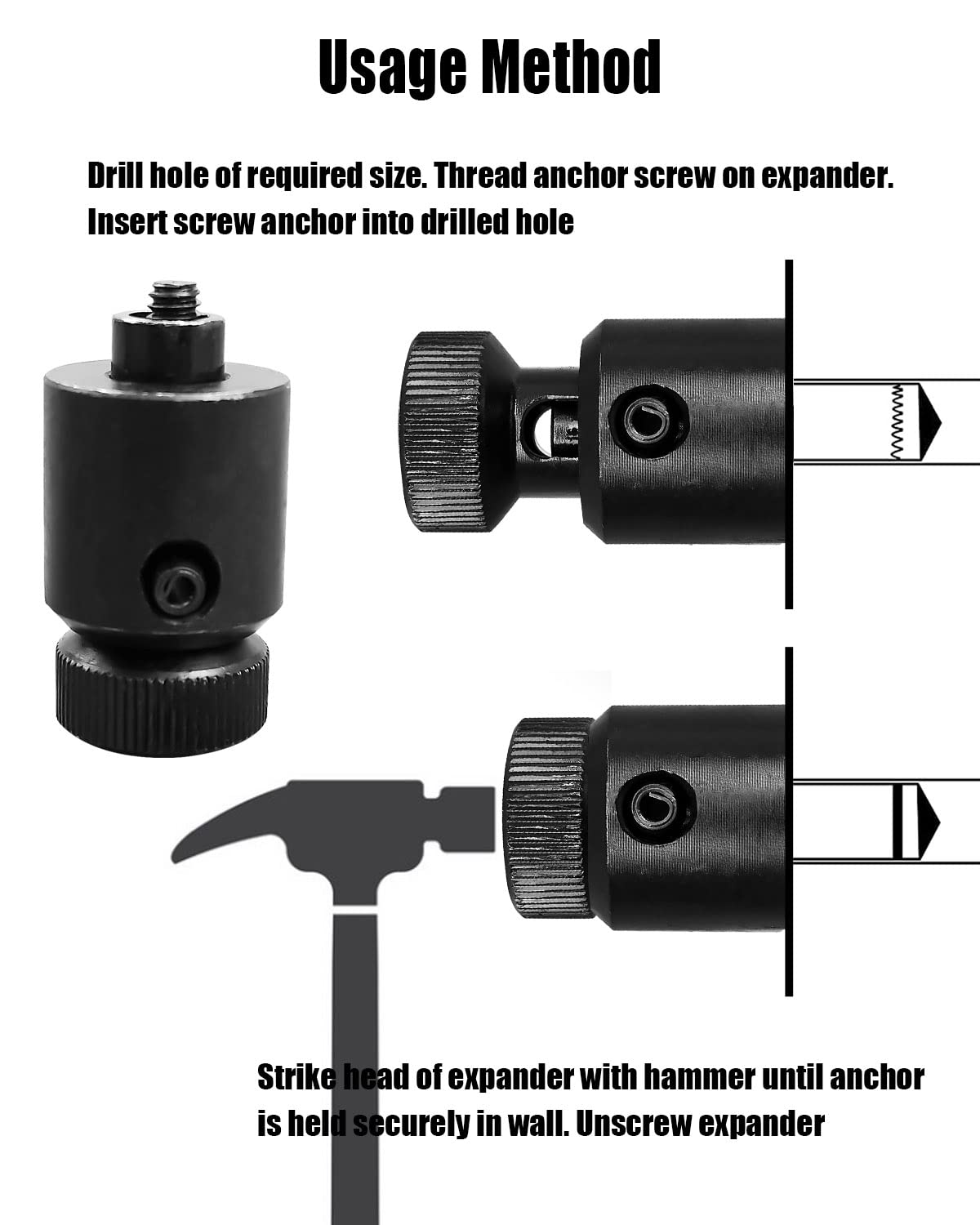 Usage Method

Drill hole of required size. Thread anchor screw on expander. Insert screw anchor into drilled hole

Strike head of expander with hammer until anchor is held securely in wall. Unscrew expander