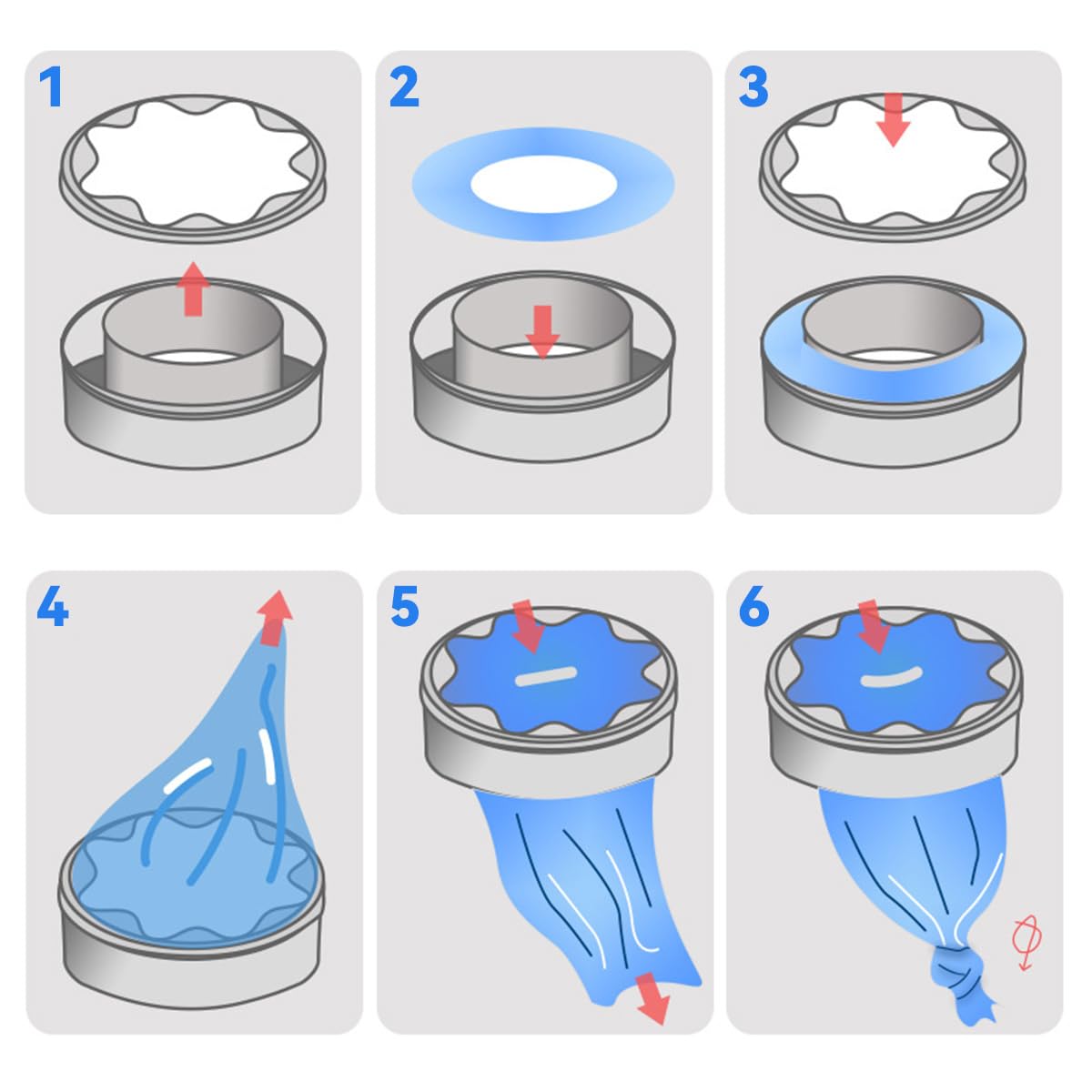 1

2

3

4

5

6