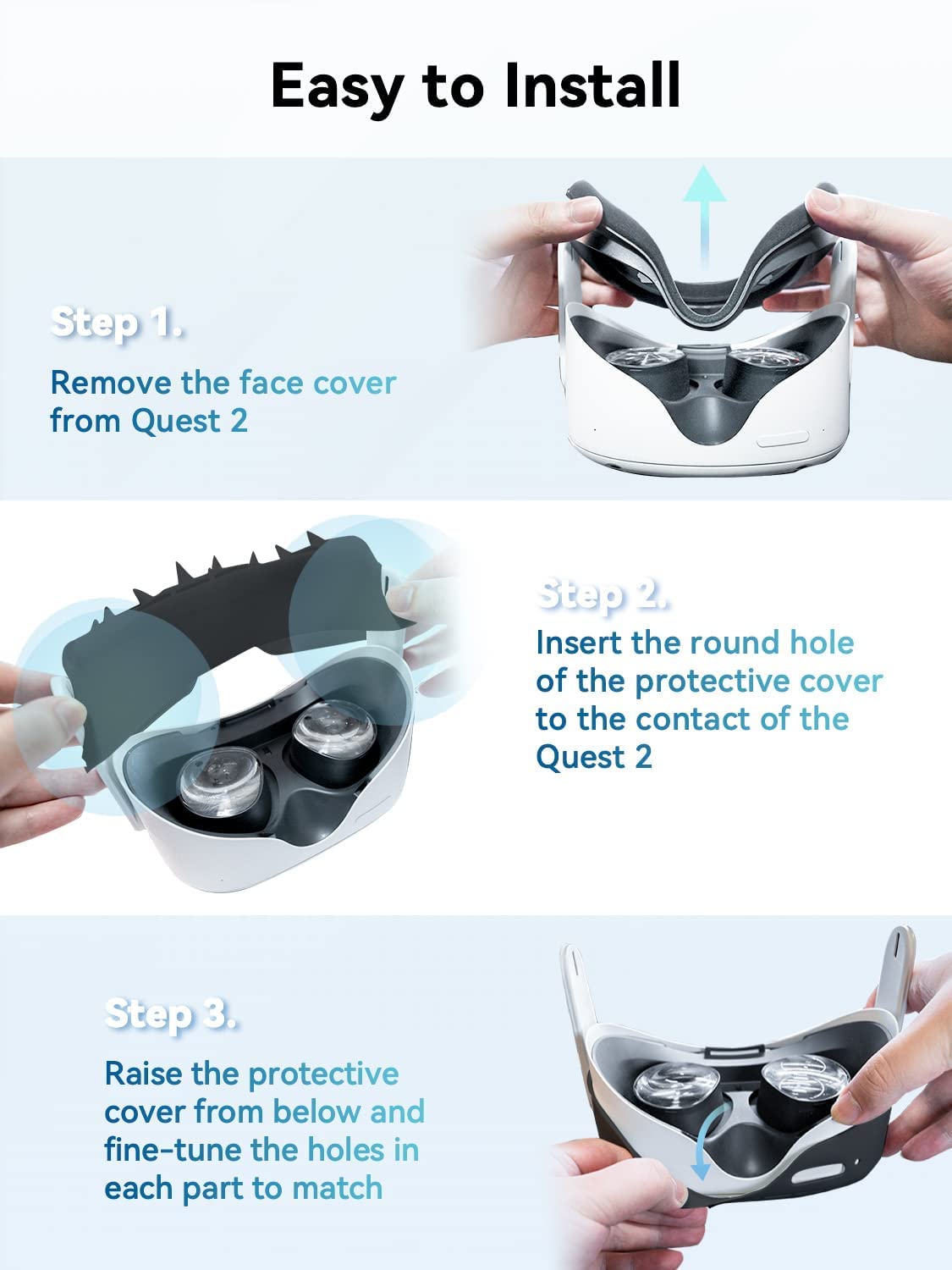 Easy to Install

Step 1.

Remove the face cover from Quest 2

Step 2.

Insert the round hole of the protective cover to the contact of the Quest 2

Step 3.

Raise the protective cover from below and fine-tune the holes in each part to match