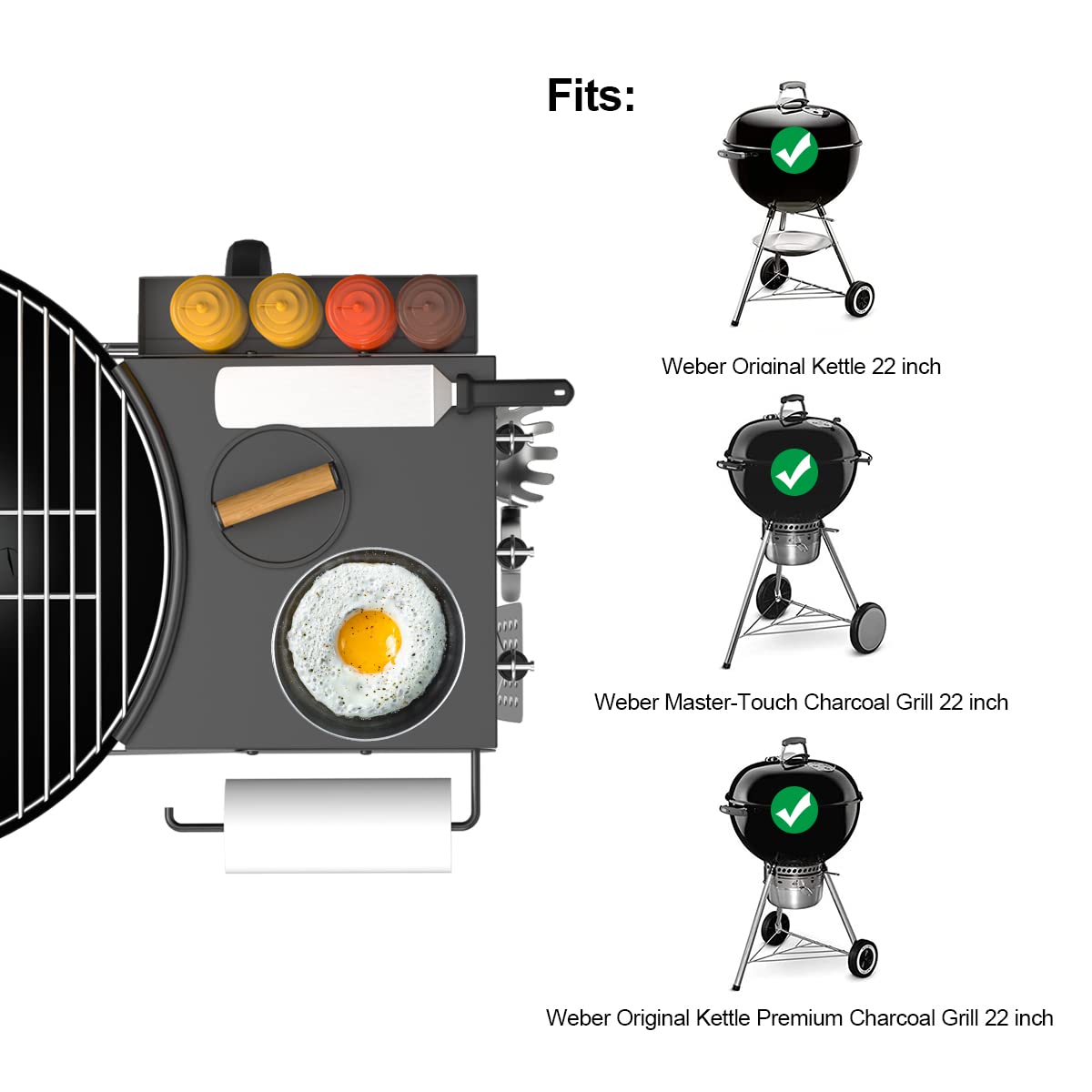 Fits:

Weber Original Kettle 22 inch

Weber Master-Touch Charcoal Grill 22 inch

Weber Original Kettle Premium Charcoal Grill 22 inch