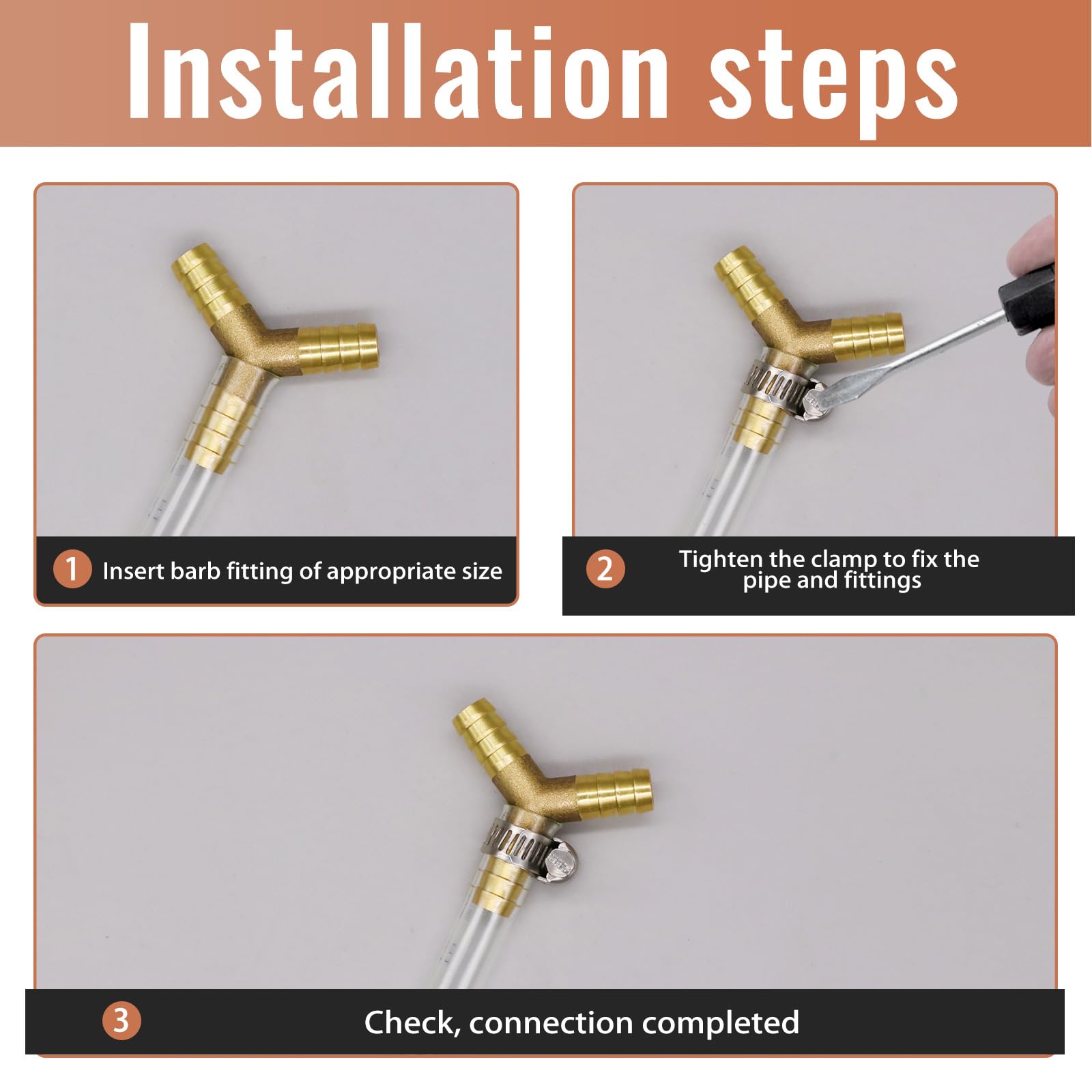 Installation steps

1 Insert barb fitting of appropriate size

2 Tighten the clamp to fix the pipe and fittings

3 Check, connection completed