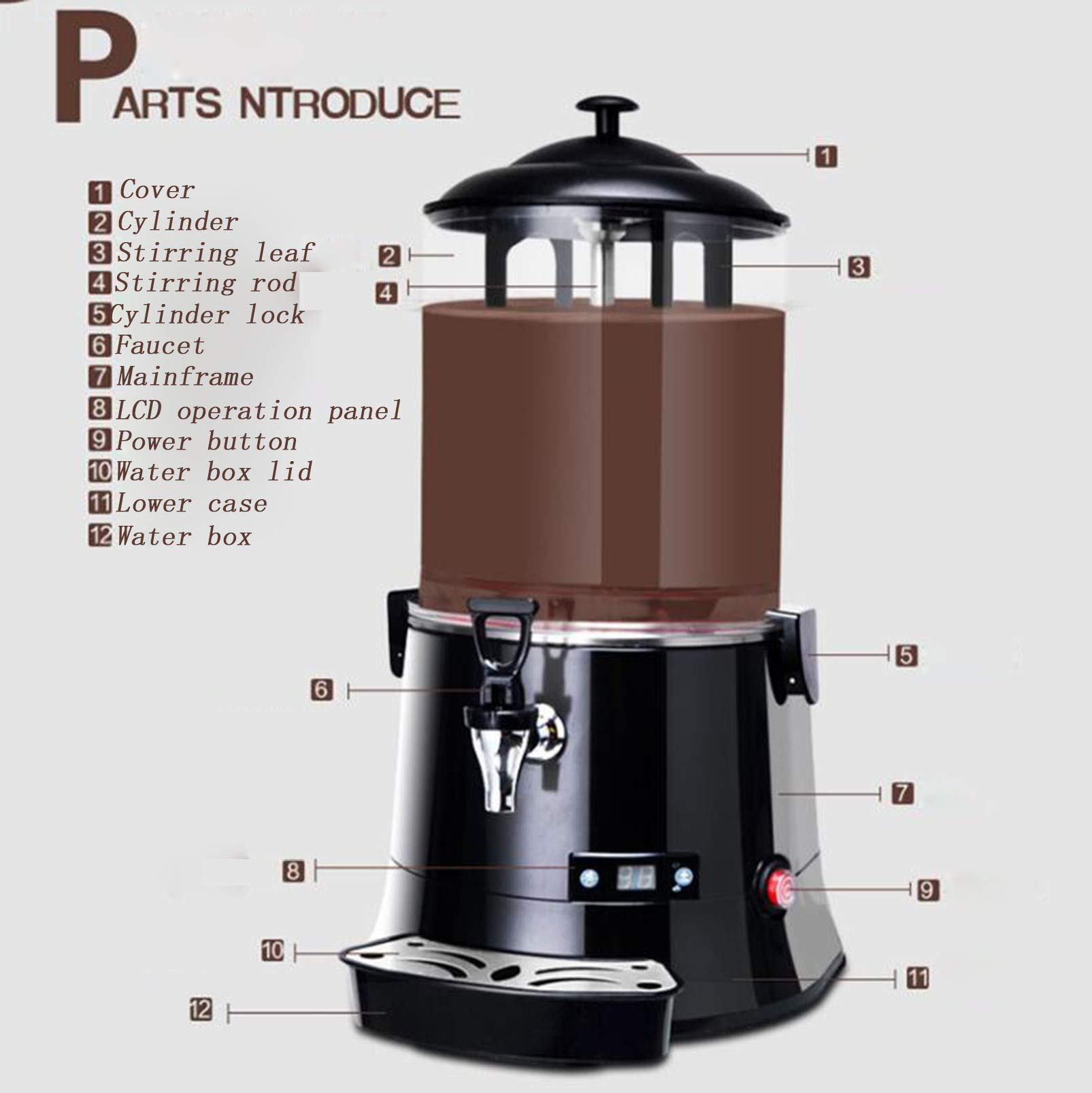 PARTS NTRODUCE

1 Cover
2 Cylinder
3 Stirring leaf
4 Stirring rod
5 Cylinder lock
6 Faucet
7 Mainframe
8 LCD operation panel
9 Power button
10 Water box lid
11 Lower case
12 Water box

1
2
3
4
5
6
7
8
9
10
11
12