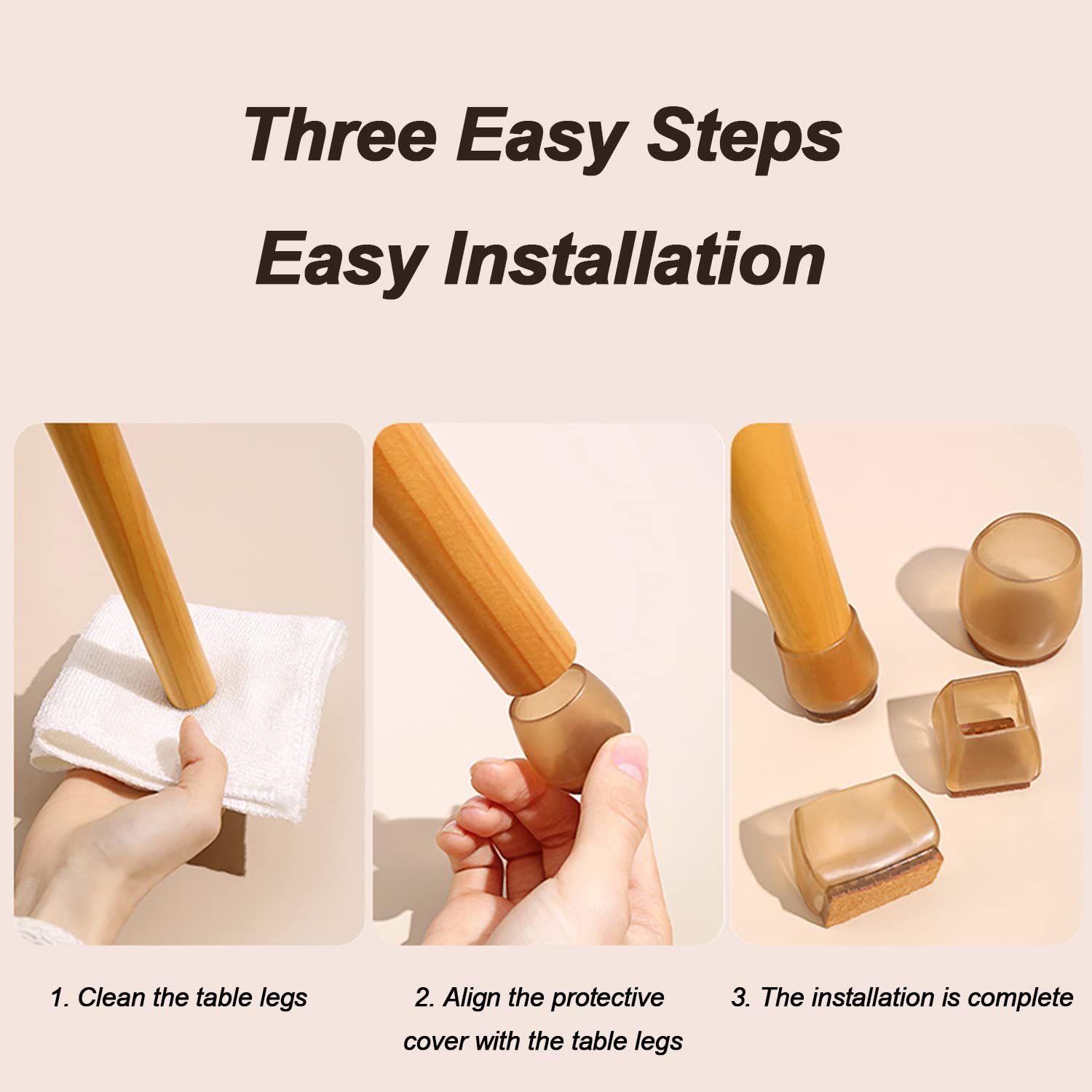 Three Easy Steps

Easy Installation

1. Clean the table legs

2. Align the protective cover with the table legs

3. The installation is complete